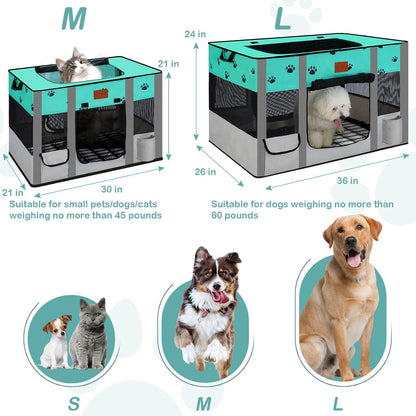 M

21 in

21 in

30 in

Suitable for small pets/dogs/cats weighing no more than 45 pounds

L

24 in

26 in

36 in

Suitable for dogs weighing no more than 60 pounds

S

M

L