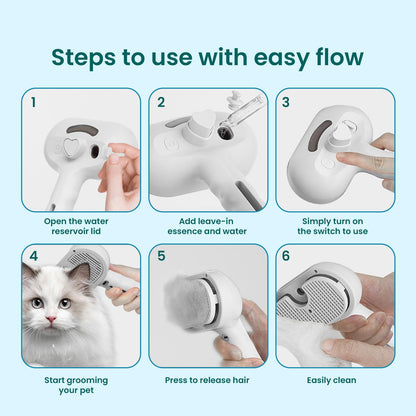 Steps to use with easy flow

1

Open the water reservoir lid

2

Add leave-in essence and water

3

Simply turn on the switch to use

4

Start grooming your pet

5

Press to release hair

6

Easily clean