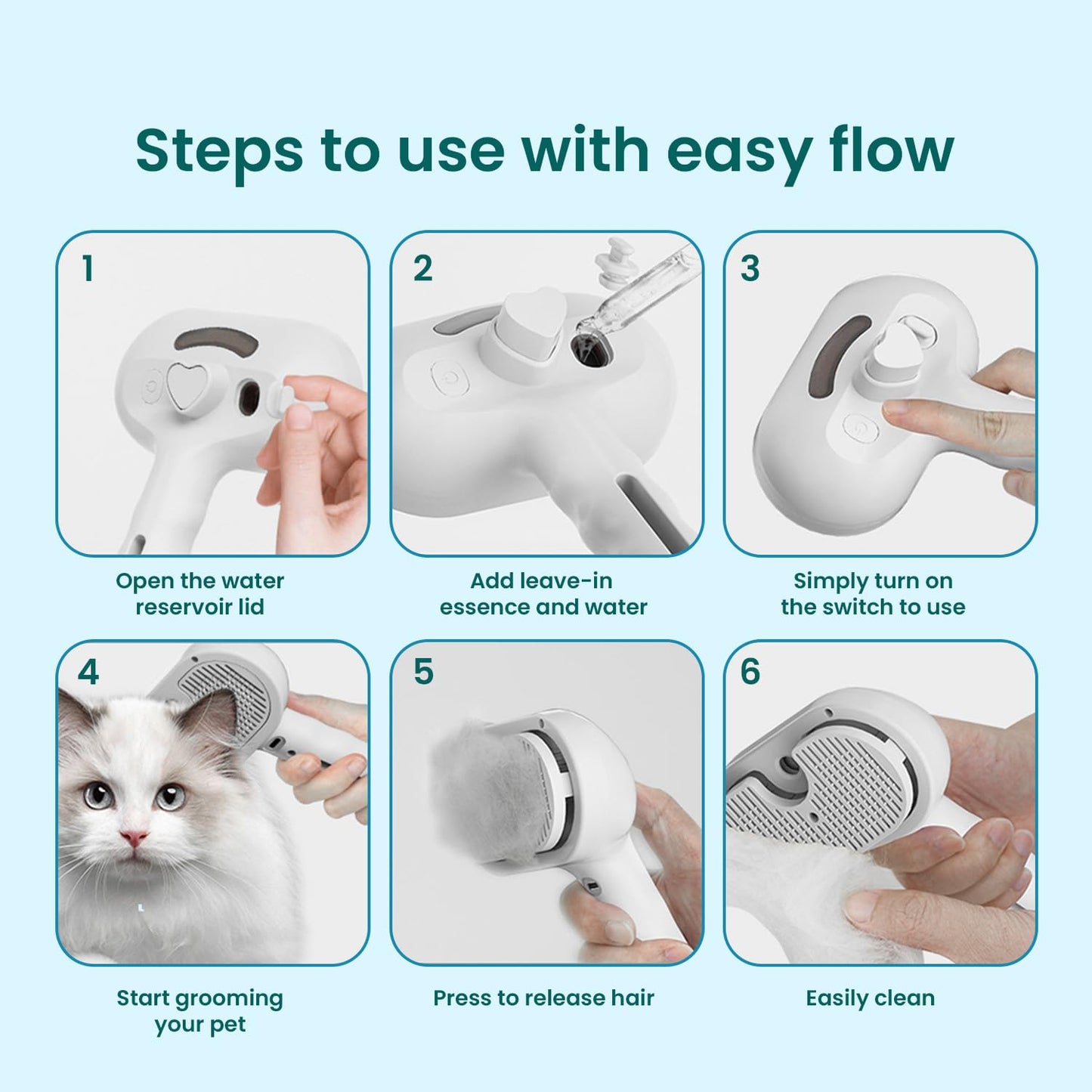 Steps to use with easy flow

1

Open the water reservoir lid

2

Add leave-in essence and water

3

Simply turn on the switch to use

4

Start grooming your pet

5

Press to release hair

6

Easily clean