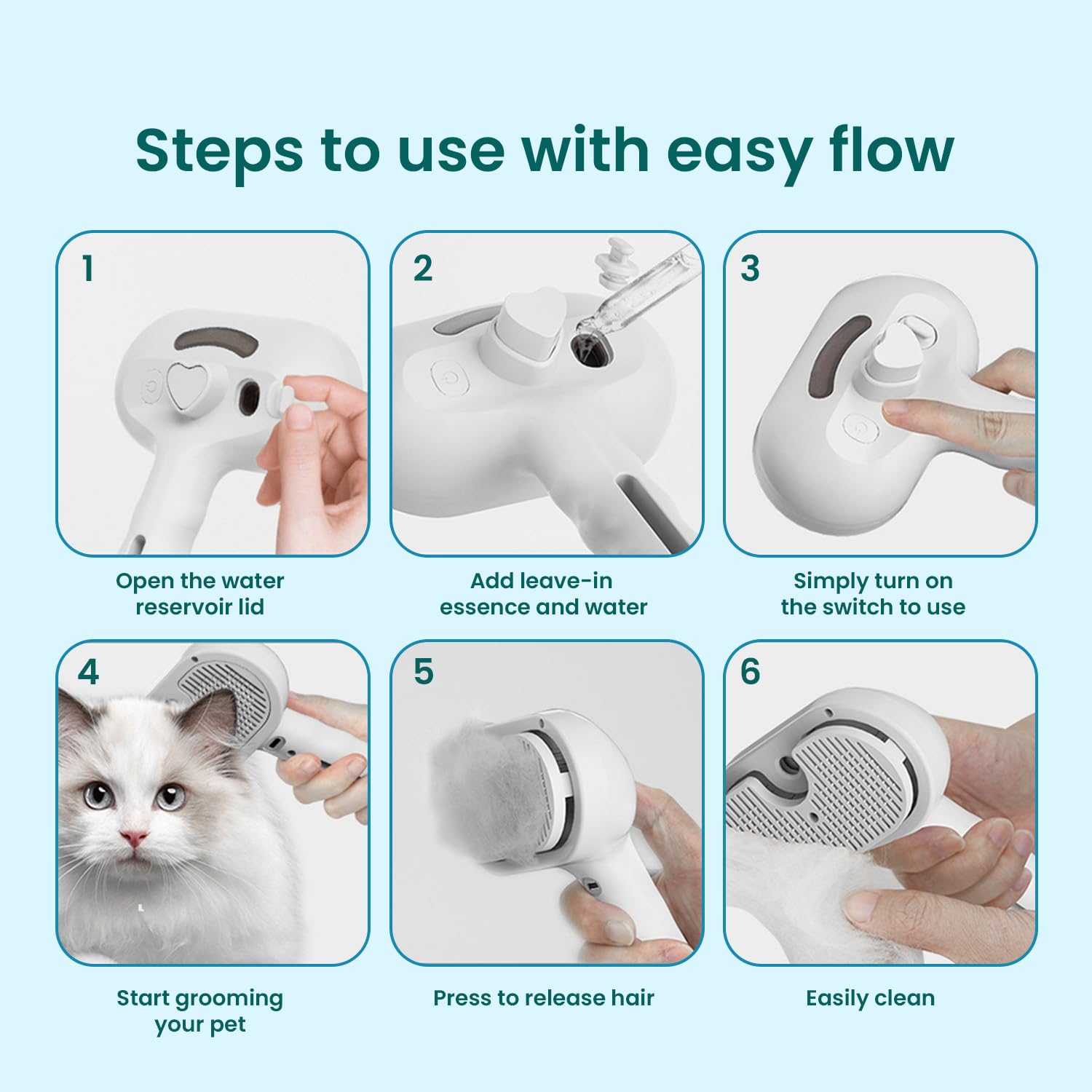 Steps to use with easy flow

1

Open the water reservoir lid

2

Add leave-in essence and water

3

Simply turn on the switch to use

4

Start grooming your pet

5

Press to release hair

6

Easily clean