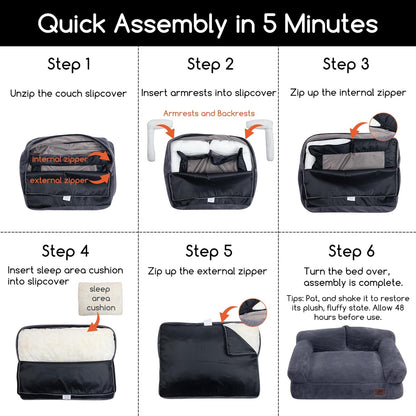 Quick Assembly in 5 Minutes

Step 1

Unzip the couch slipcover

internal zipper

external zipper

Step 2

Insert armrests into slipcover

Armrests and Backrests

Step 3

Zip up the internal zipper

Step 4

Insert sleep area cushion into slipcover

sleep area cushion

Step 5

Zip up the external zipper

Step 6

Turn the bed over, assembly is complete.

Tips: Pat, and shake it to restore its plush, fluffy state. Allow 48 hours before use.