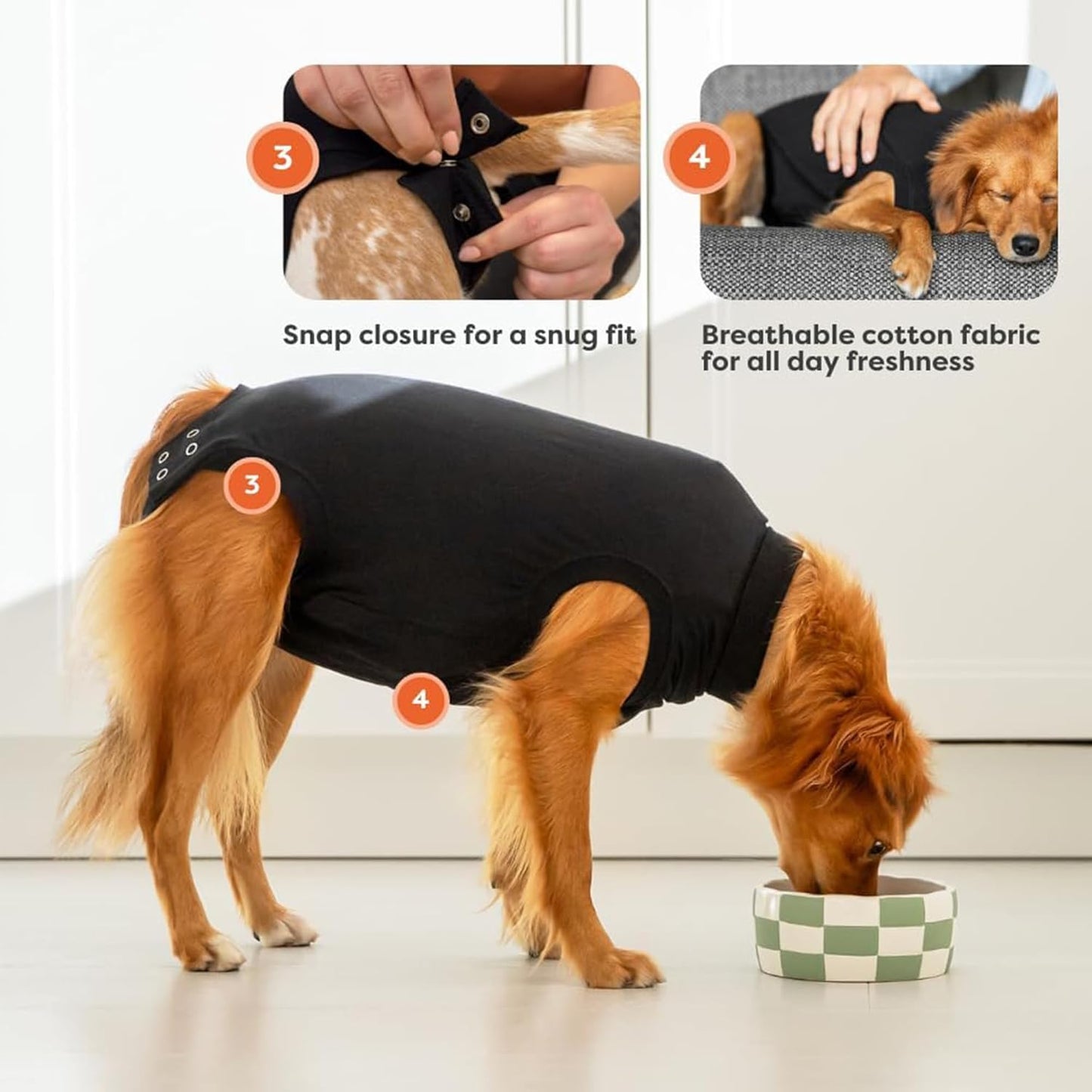 3

Snap closure for a snug fit

4

Breathable cotton fabric for all day freshness

3

4