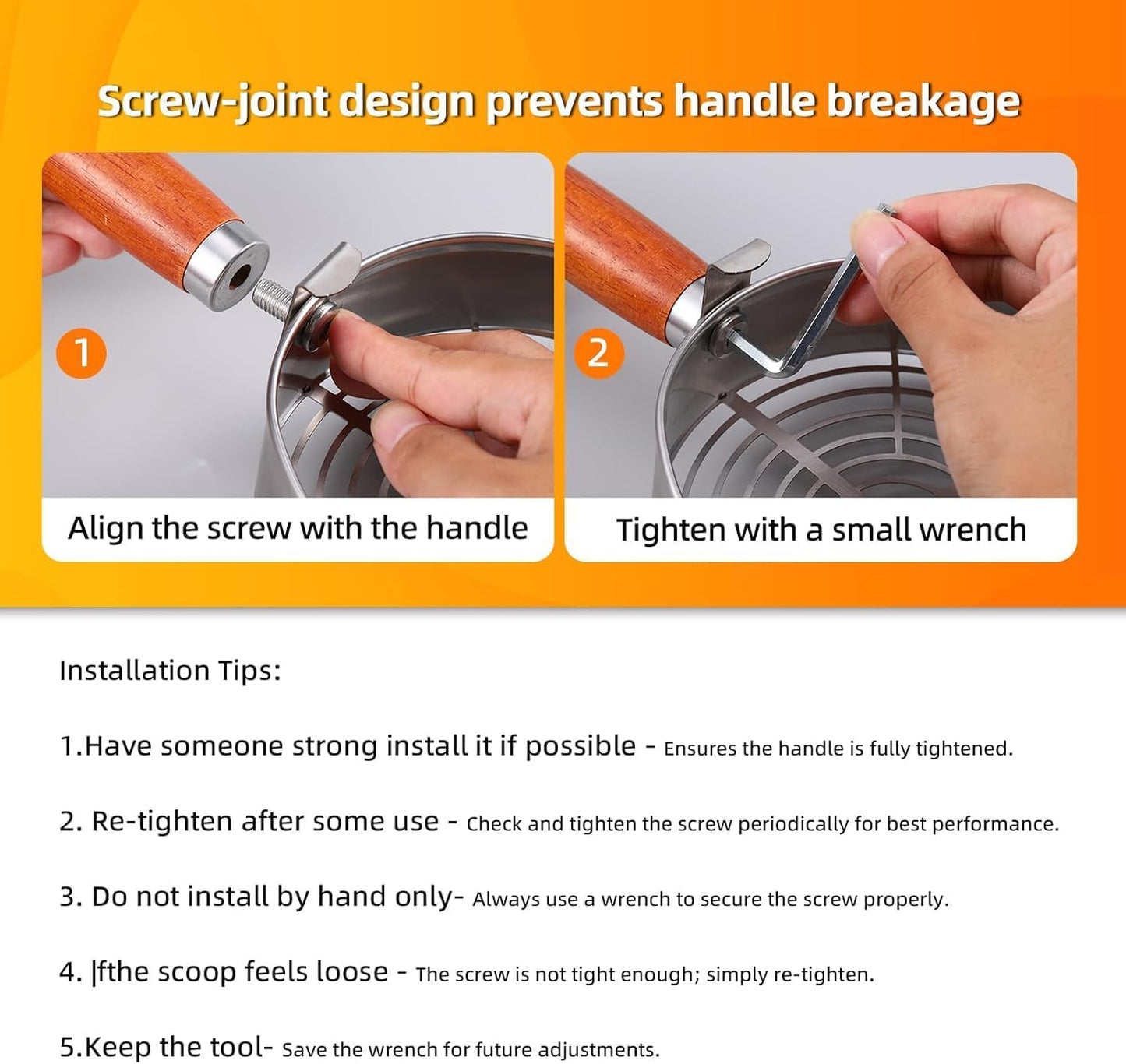 Screw-joint design prevents handle breakage

1

Align the screw with the handle

2

Tighten with a small wrench

Installation Tips:

1.Have someone strong install it if possible - Ensures the handle is fully tightened.

2. Re-tighten after some use - Check and tighten the screw periodically for best performance.

3. Do not install by hand only- Always use a wrench to secure the screw properly.

4. |fthe scoop feels loose - The screw is not tight enough; simply re-tighten.

5.Keep the tool- Save the wrench for future adjustments.