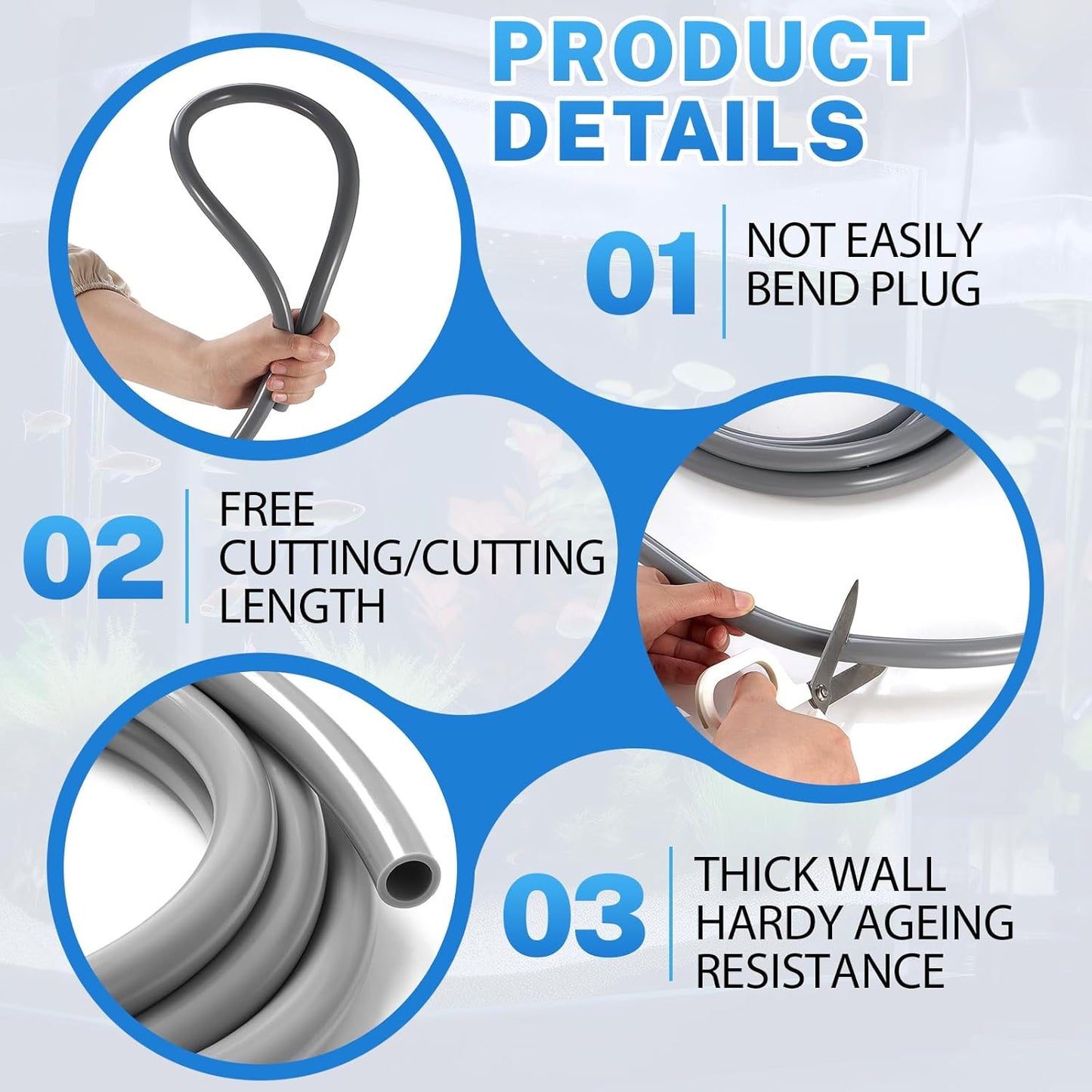 PRODUCT DETAILS

01 NOT EASILY BEND PLUG

02 FREE CUTTING/CUTTING LENGTH

03 THICK WALL HARDY AGEING RESISTANCE