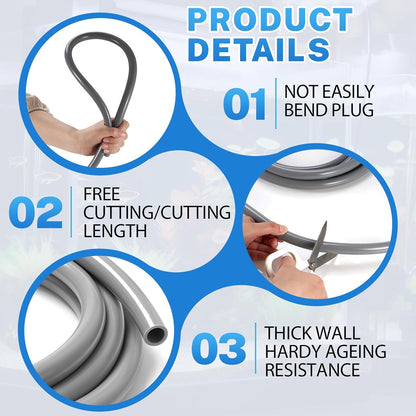 PRODUCT DETAILS

01 NOT EASILY BEND PLUG

02 FREE CUTTING/CUTTING LENGTH

03 THICK WALL HARDY AGEING RESISTANCE