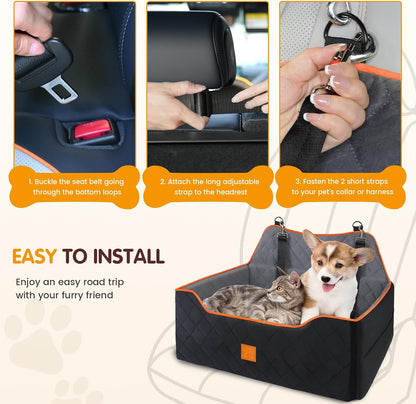 1. Buckle the seat belt going through the bottom loops

2. Attach the long adjustable strap to the headrest

3. Fasten the 2 short straps to your pet's collar or harness

EASY TO INSTALL

Enjoy an easy road trip with your furry friend