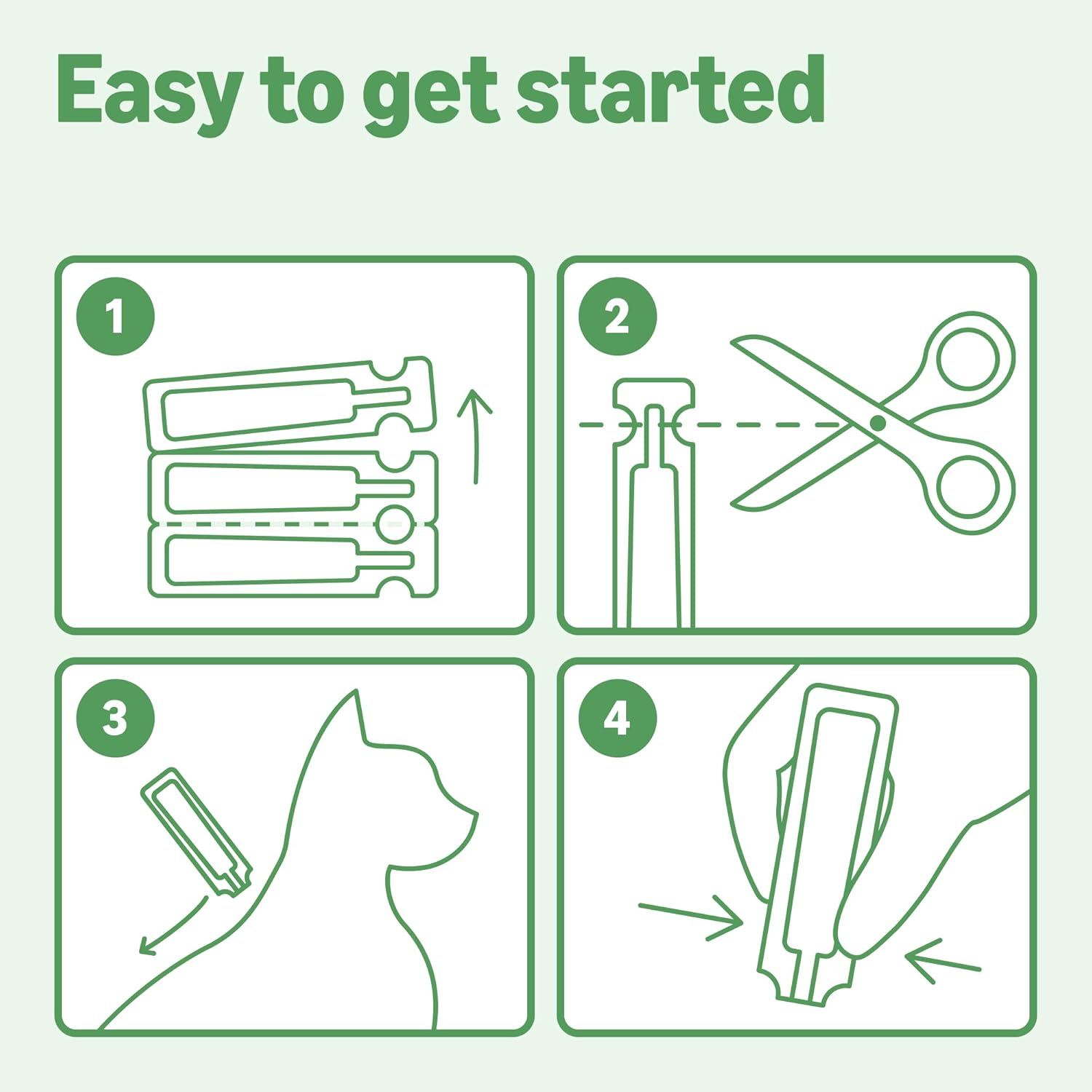 Easy to get started

1

2

3

4