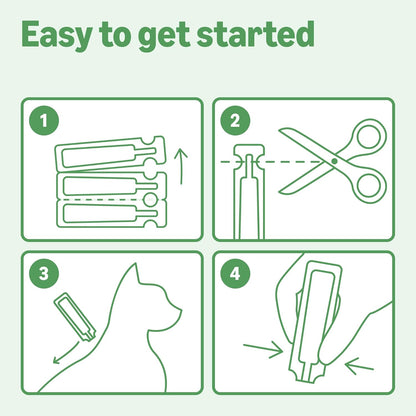 Easy to get started

1

2

3

4