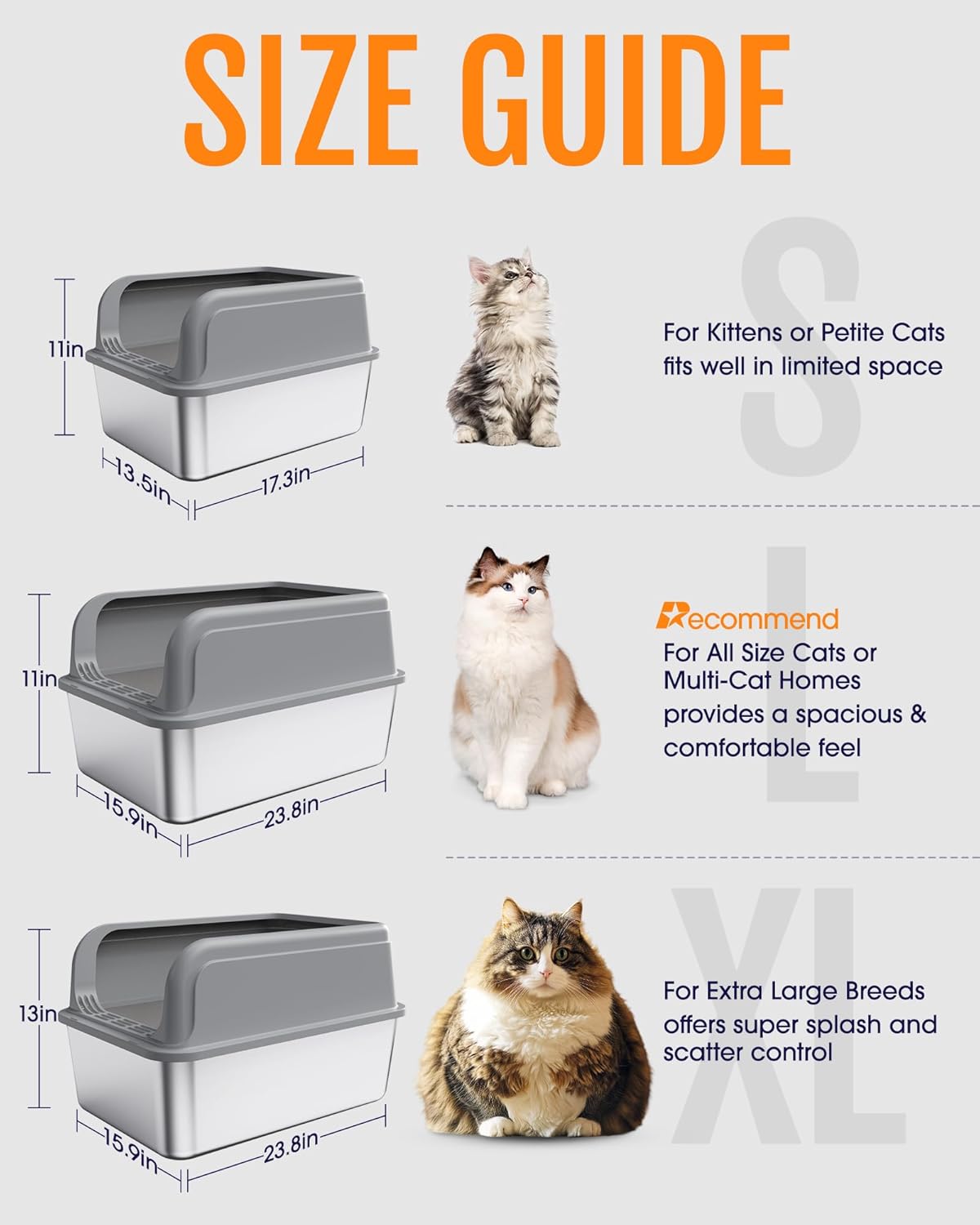 SIZE GUIDE

11in
13.5in
17.3in

S

For Kittens or Petite Cats fits well in limited space

11in
15.9in
23.8in

L

Recommend
For All Size Cats or Multi-Cat Homes provides a spacious & comfortable feel

13in
15.9in
23.8in

XL

For Extra Large Breeds offers super splash and scatter control