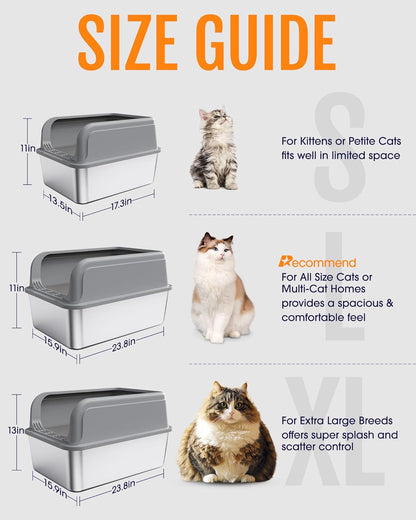 SIZE GUIDE

11in
13.5in
17.3in

S

For Kittens or Petite Cats fits well in limited space

11in
15.9in
23.8in

L

Recommend
For All Size Cats or Multi-Cat Homes provides a spacious & comfortable feel

13in
15.9in
23.8in

XL

For Extra Large Breeds offers super splash and scatter control