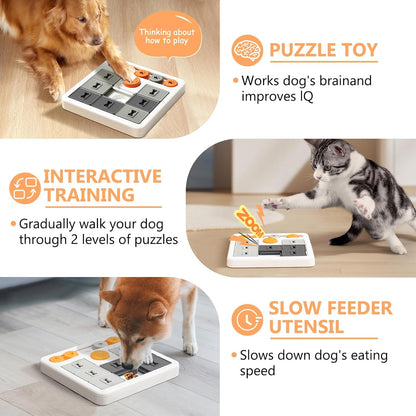 Thinking about how to play

PUZZLE TOY

• Works dog's brainand improves IQ

INTERACTIVE TRAINING

• Gradually walk your dog through 2 levels of puzzles

ZOOM

SLOW FEEDER UTENSIL

• Slows down dog's eating speed