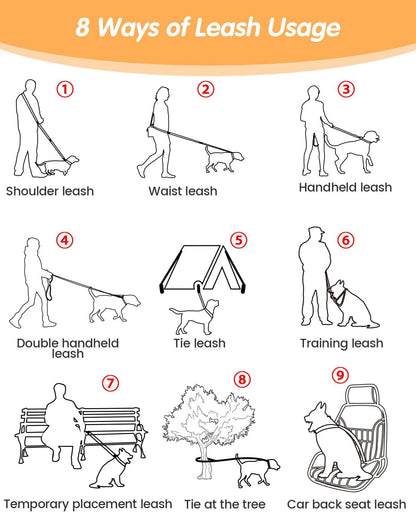 8 Ways of Leash Usage

①
Shoulder leash

②
Waist leash

③
Handheld leash

④
Double handheld leash

⑤
Tie leash

⑥
Training leash

⑦
Temporary placement leash

⑧
Tie at the tree

⑨
Car back seat leash