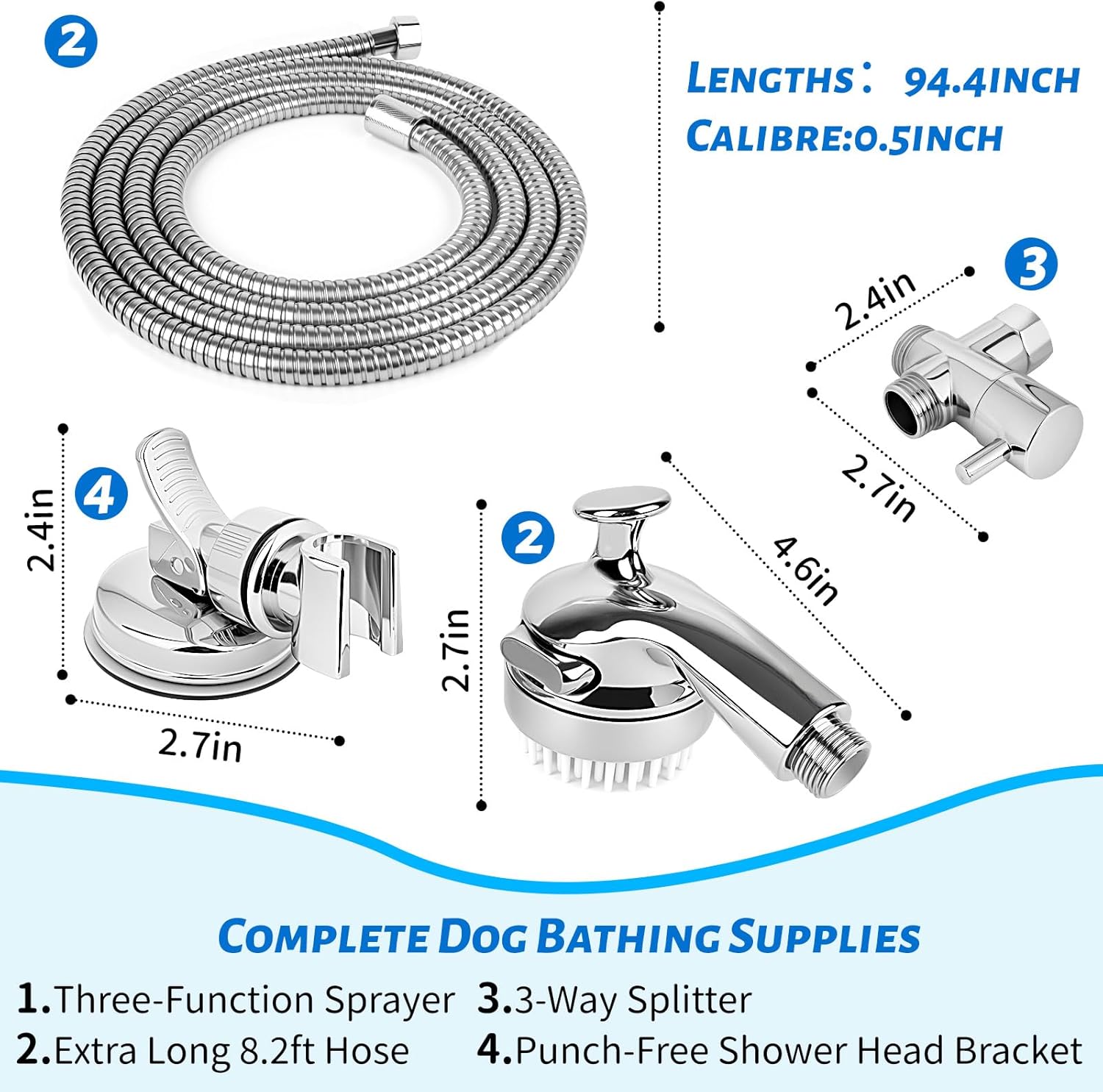 2

LENGTHS： 94.4INCH
CALIBRE:0.5INCH

3

2.4in

2.7in

4

2.4in

2.7in

2

2.7in

4.6in

COMPLETE DOG BATHING SUPPLIES

1.Three-Function Sprayer
2.Extra Long 8.2ft Hose
3.3-Way Splitter
4.Punch-Free Shower Head Bracket