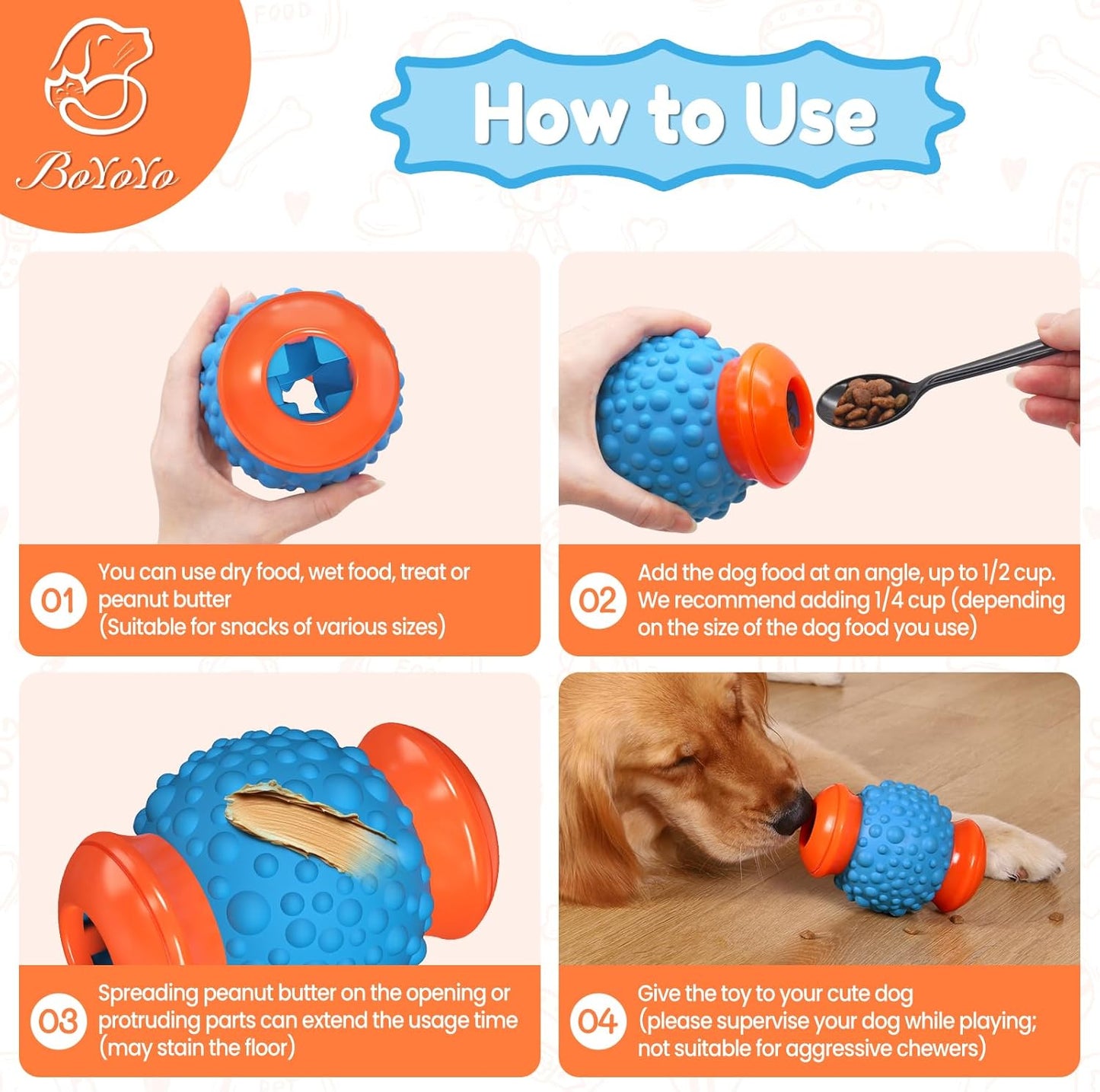 BoYoYo

How to Use

01 You can use dry food, wet food, treat or peanut butter (Suitable for snacks of various sizes)

02 Add the dog food at an angle, up to 1/2 cup. We recommend adding 1/4 cup (depending on the size of the dog food you use)

03 Spreading peanut butter on the opening or protruding parts can extend the usage time (may stain the floor)

04 Give the toy to your cute dog (please supervise your dog while playing; not suitable for aggressive chewers)