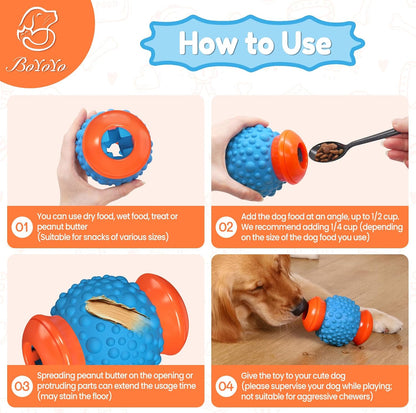 BoYoYo

How to Use

01 You can use dry food, wet food, treat or peanut butter
(Suitable for snacks of various sizes)

02 Add the dog food at an angle, up to 1/2 cup. We recommend adding 1/4 cup (depending on the size of the dog food you use)

03 Spreading peanut butter on the opening or protruding parts can extend the usage time (may stain the floor)

04 Give the toy to your cute dog
(please supervise your dog while playing; not suitable for aggressive chewers)