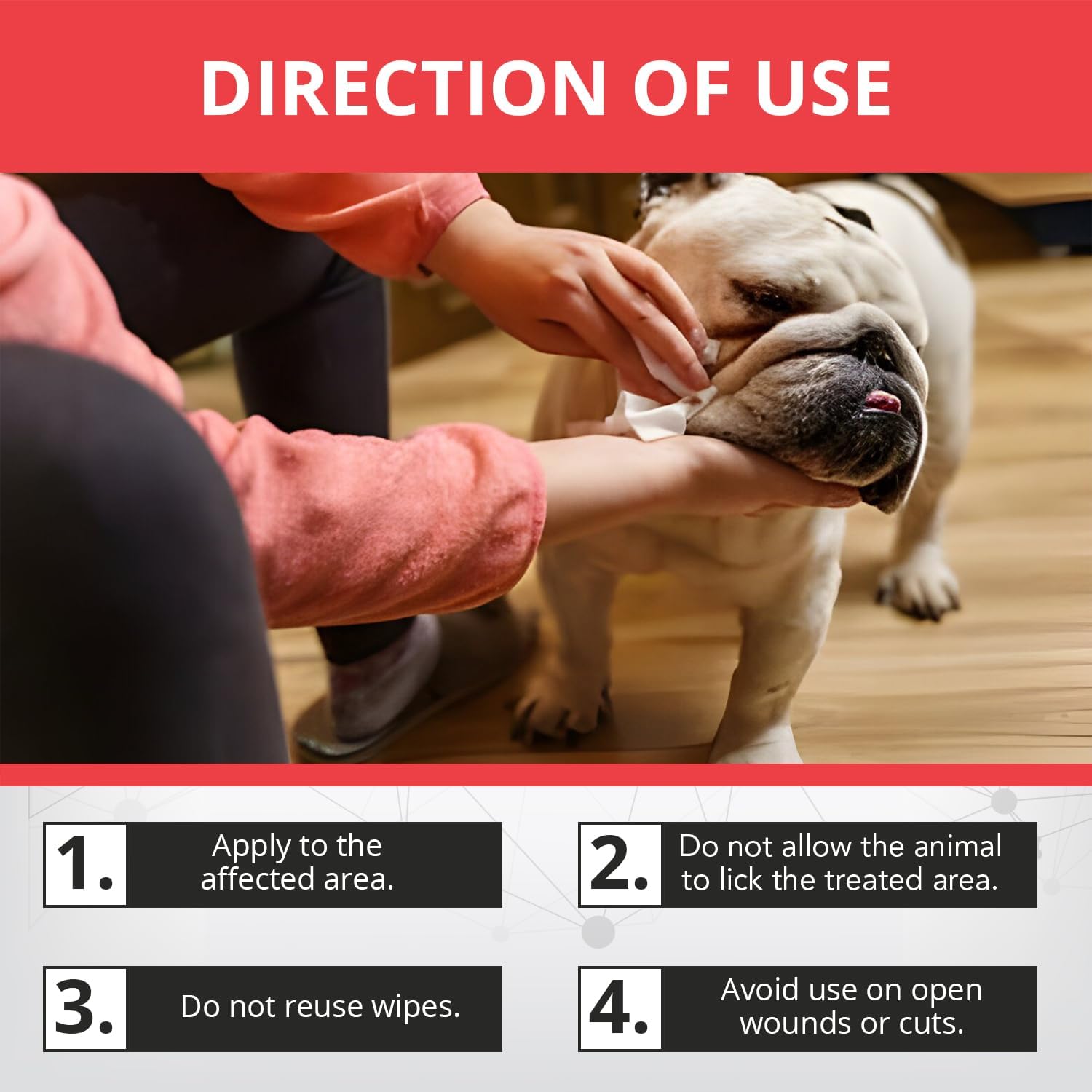 DIRECTION OF USE

1. Apply to the affected area.

2. Do not allow the animal to lick the treated area.

3. Do not reuse wipes.

4. Avoid use on open wounds or cuts.