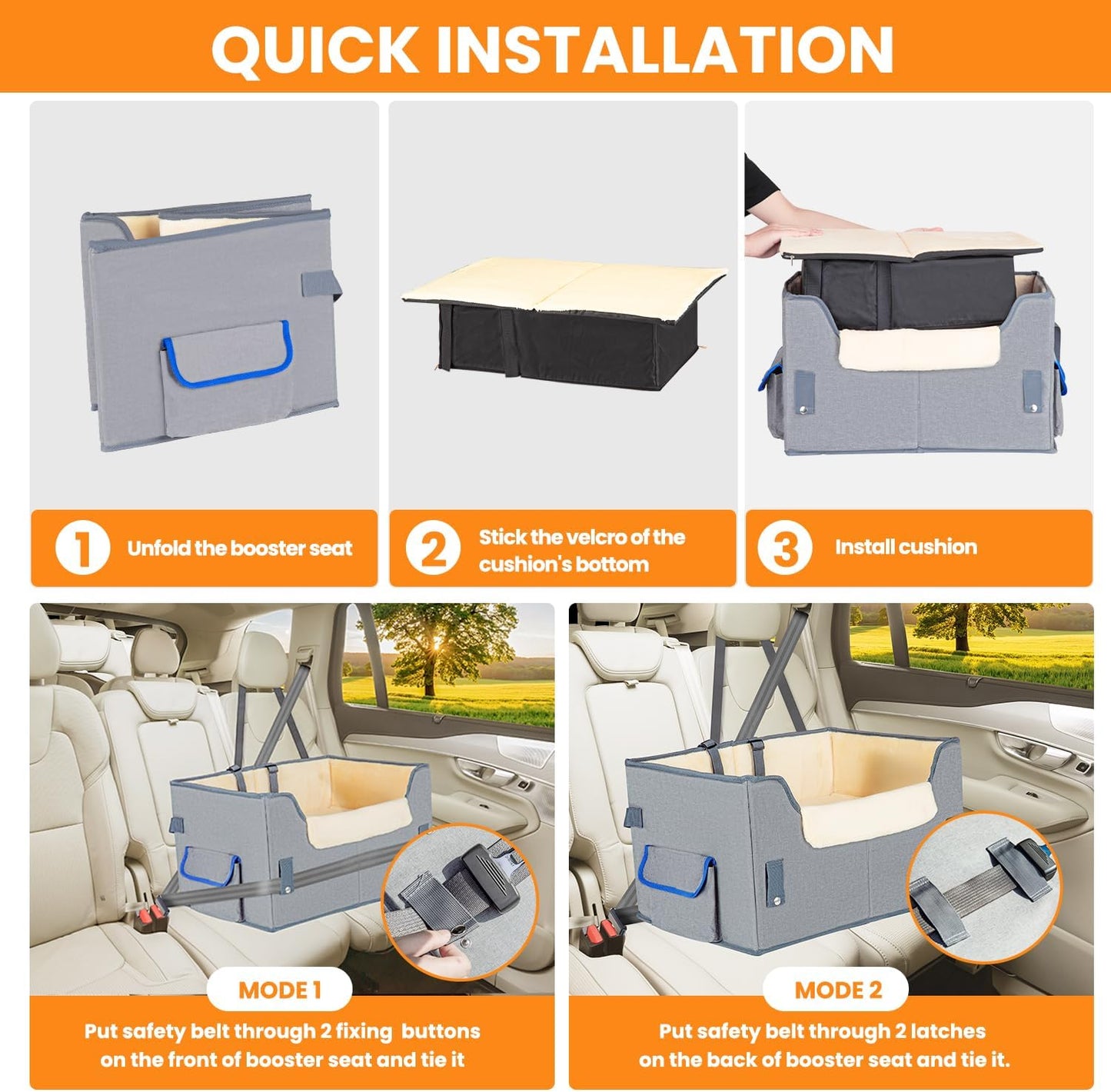 QUICK INSTALLATION

1 Unfold the booster seat

2 Stick the velcro of the cushion's bottom

3 Install cushion

MODE 1

Put safety belt through 2 fixing buttons on the front of booster seat and tie it

MODE 2

Put safety belt through 2 latches on the back of booster seat and tie it.