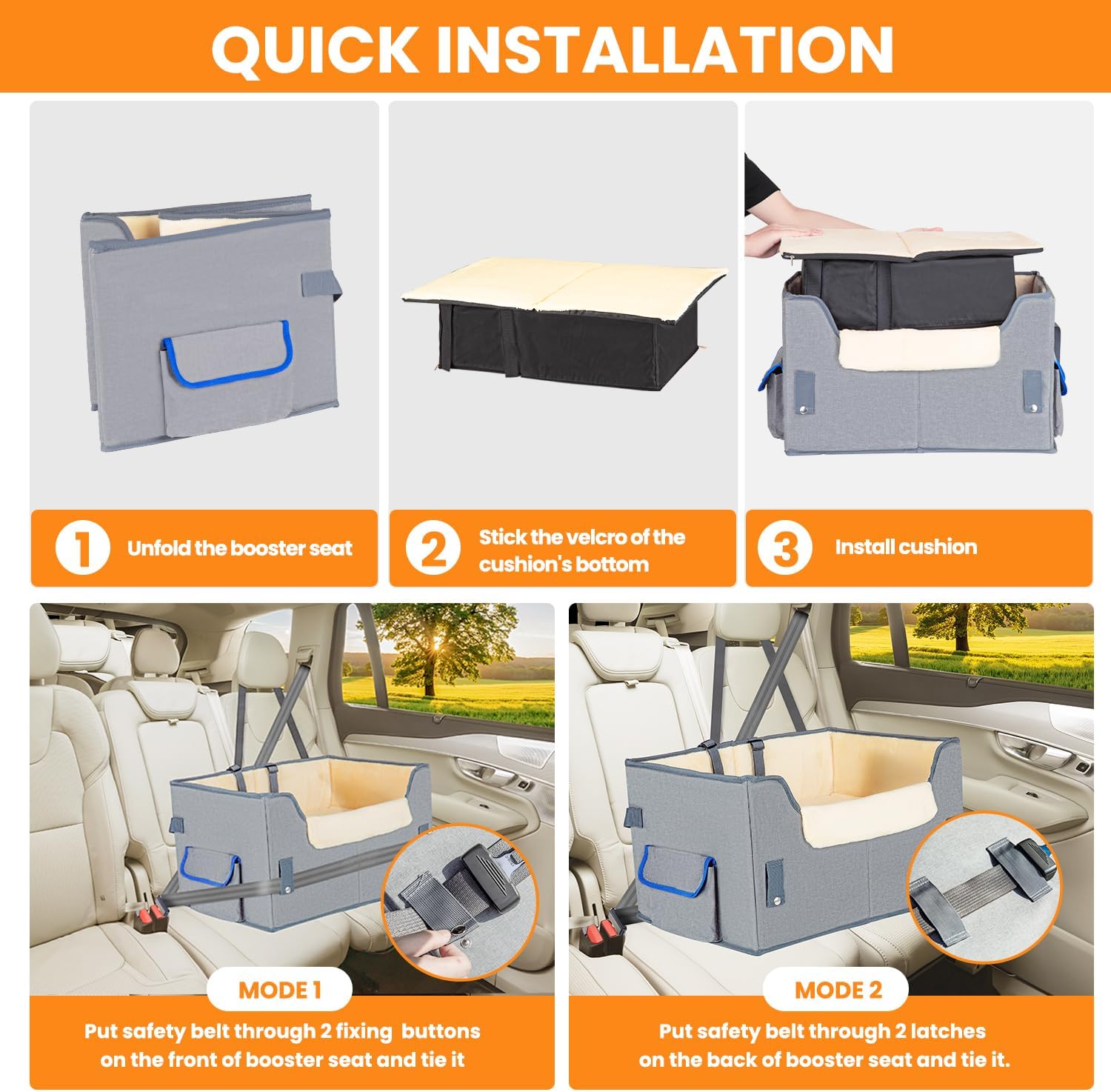 QUICK INSTALLATION

1 Unfold the booster seat

2 Stick the velcro of the cushion's bottom

3 Install cushion

MODE 1

Put safety belt through 2 fixing buttons on the front of booster seat and tie it

MODE 2

Put safety belt through 2 latches on the back of booster seat and tie it.