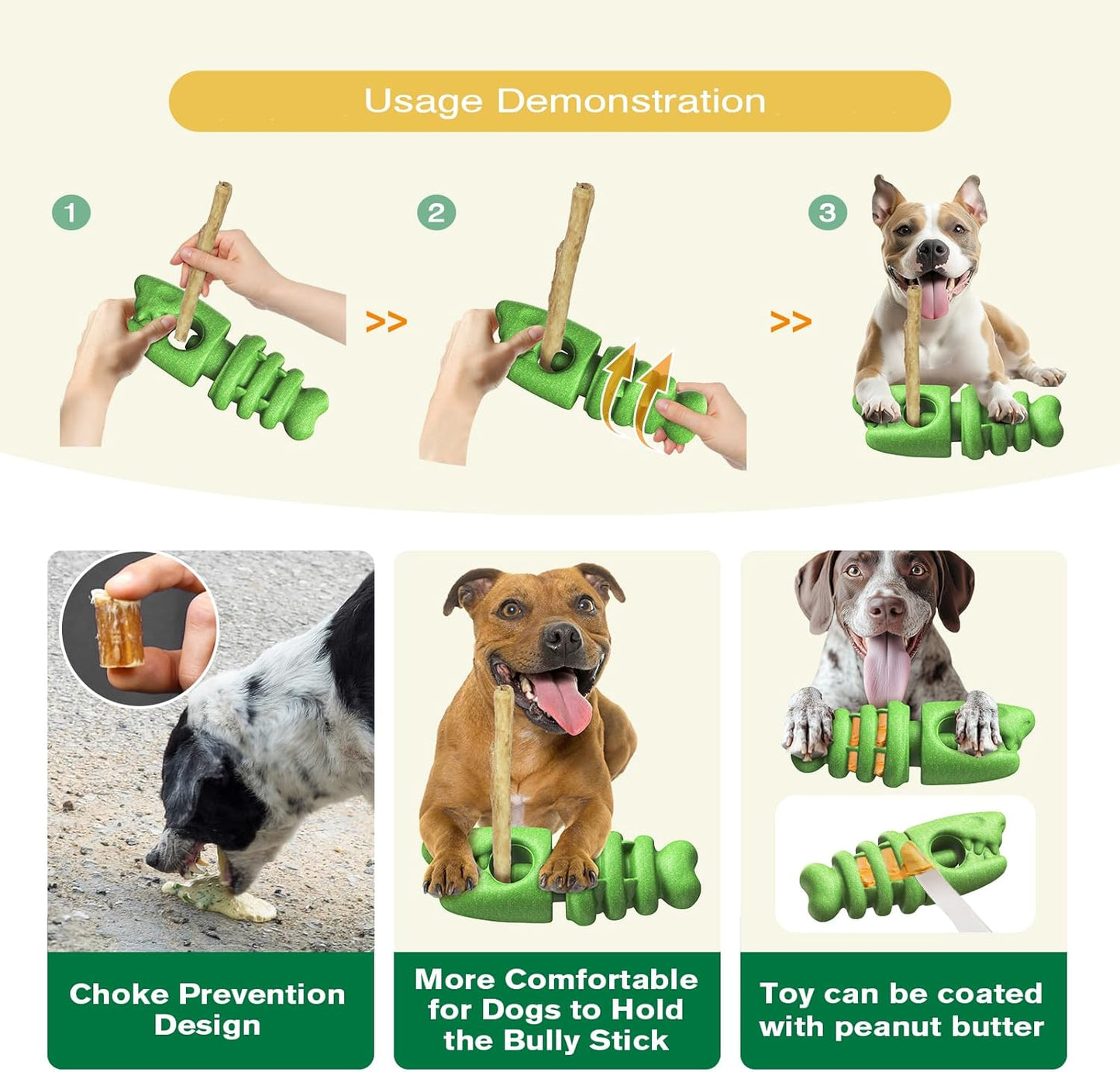 Usage Demonstration

1

>>

2

>>

3

Choke Prevention Design

More Comfortable for Dogs to Hold the Bully Stick

Toy can be coated with peanut butter