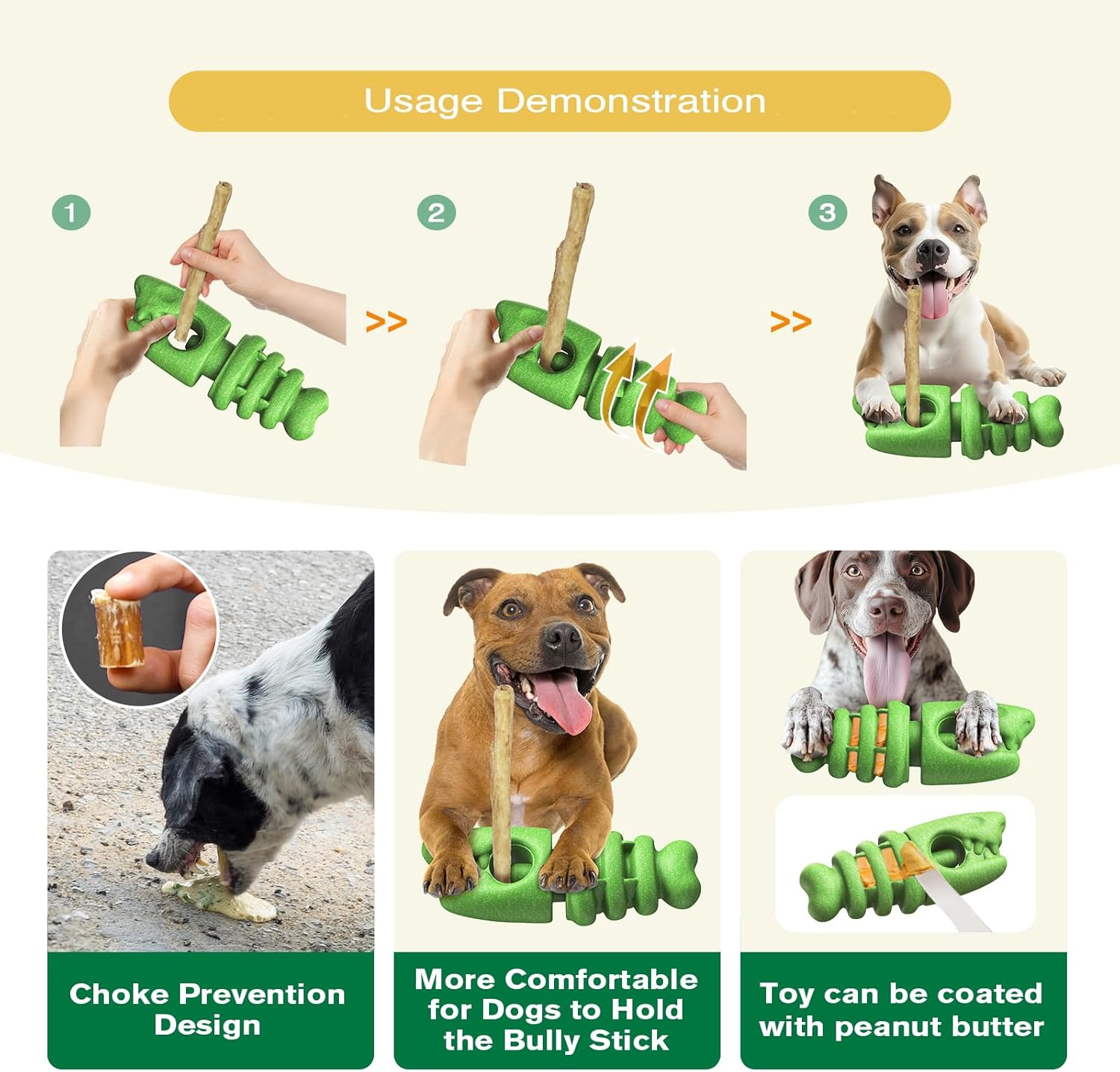 Usage Demonstration

1

>>

2

>>

3

Choke Prevention Design

More Comfortable for Dogs to Hold the Bully Stick

Toy can be coated with peanut butter