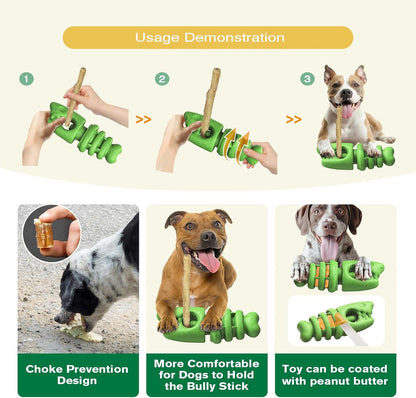 Usage Demonstration

1

>>

2

>>

3

Choke Prevention Design

More Comfortable for Dogs to Hold the Bully Stick

Toy can be coated with peanut butter