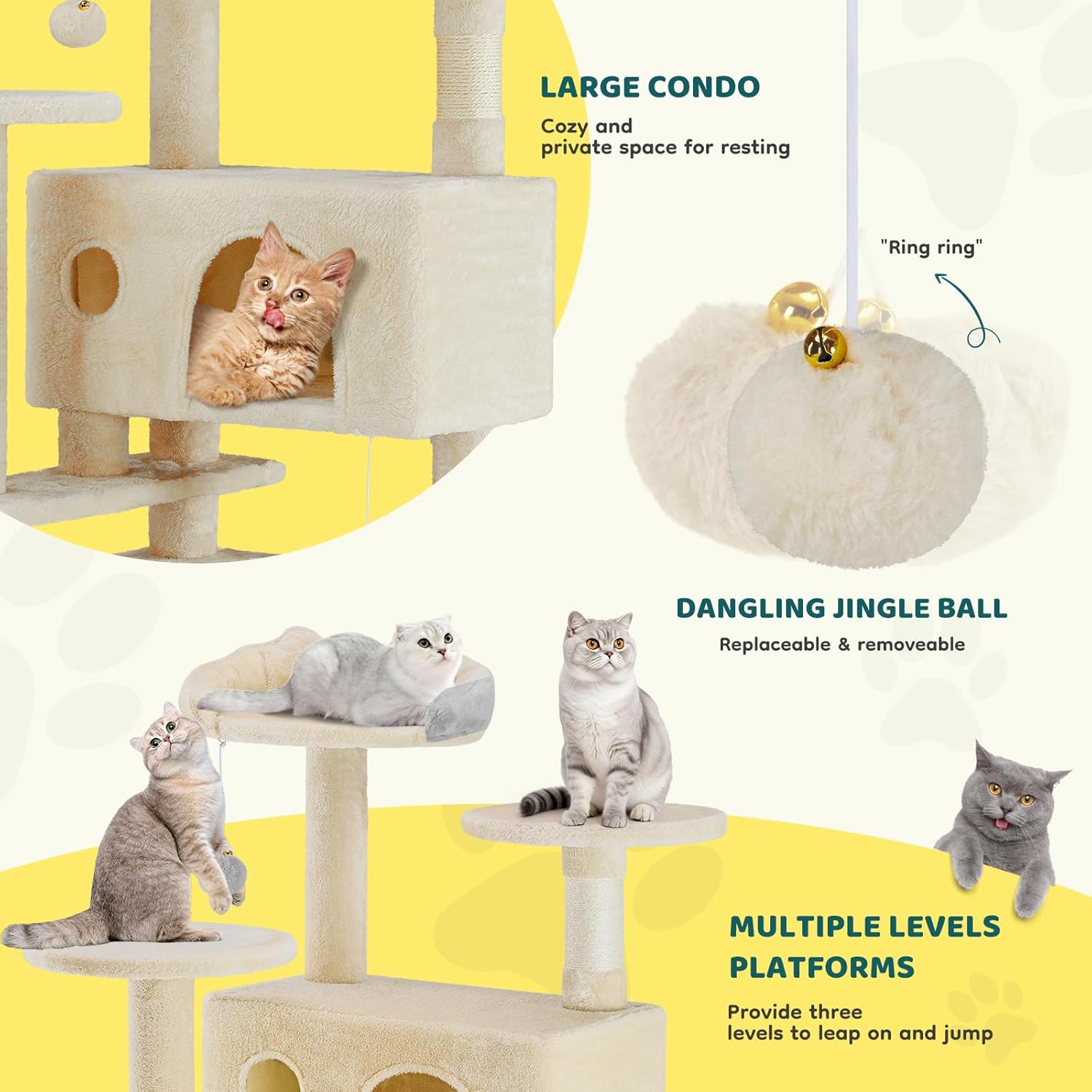 LARGE CONDO

Cozy and
private space for resting

"Ring ring"

DANGLING JINGLE BALL

Replaceable & removeable

MULTIPLE LEVELS PLATFORMS

Provide three
levels to leap on and jump