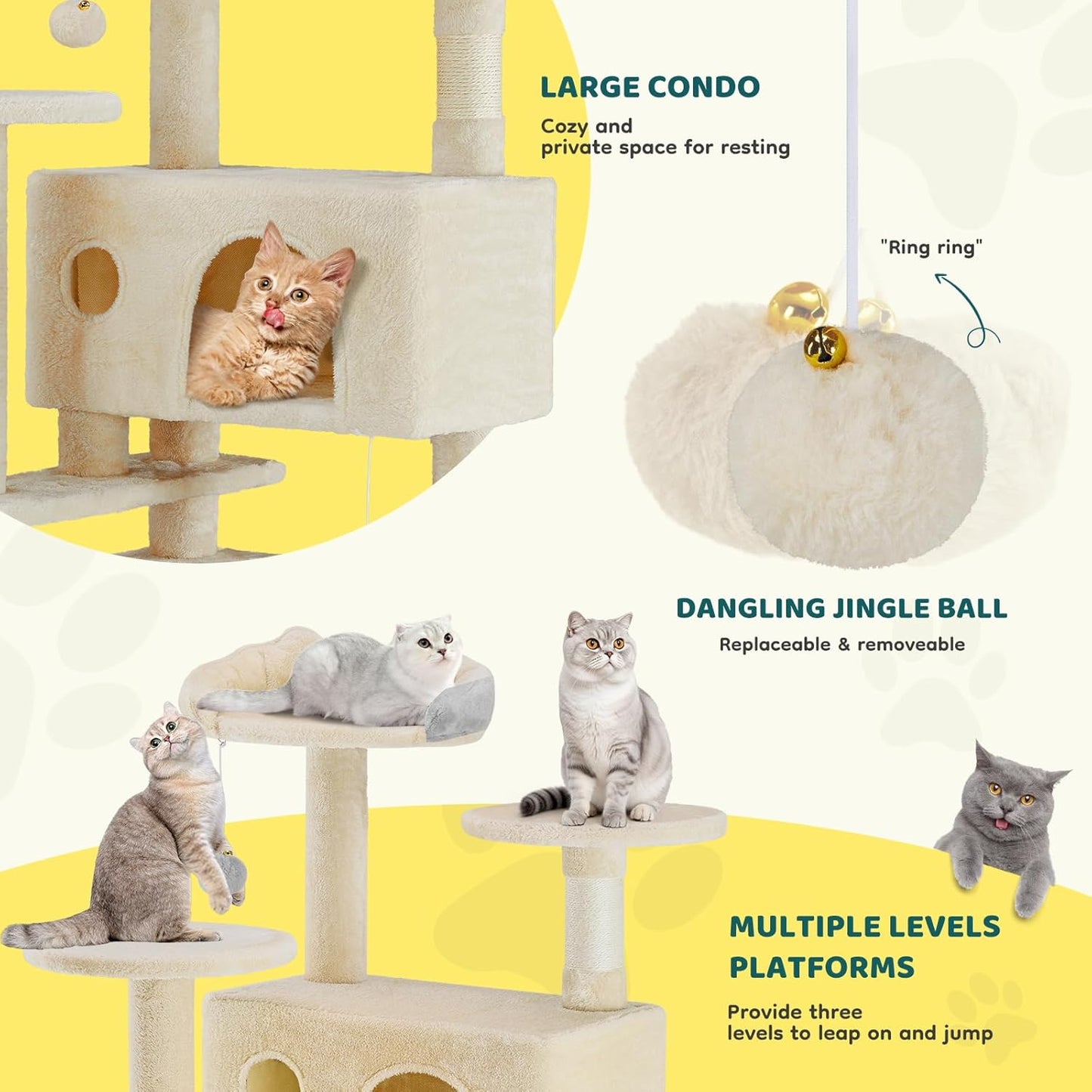 LARGE CONDO
Cozy and private space for resting

"Ring ring"

DANGLING JINGLE BALL
Replaceable & removeable

MULTIPLE LEVELS PLATFORMS
Provide three levels to leap on and jump