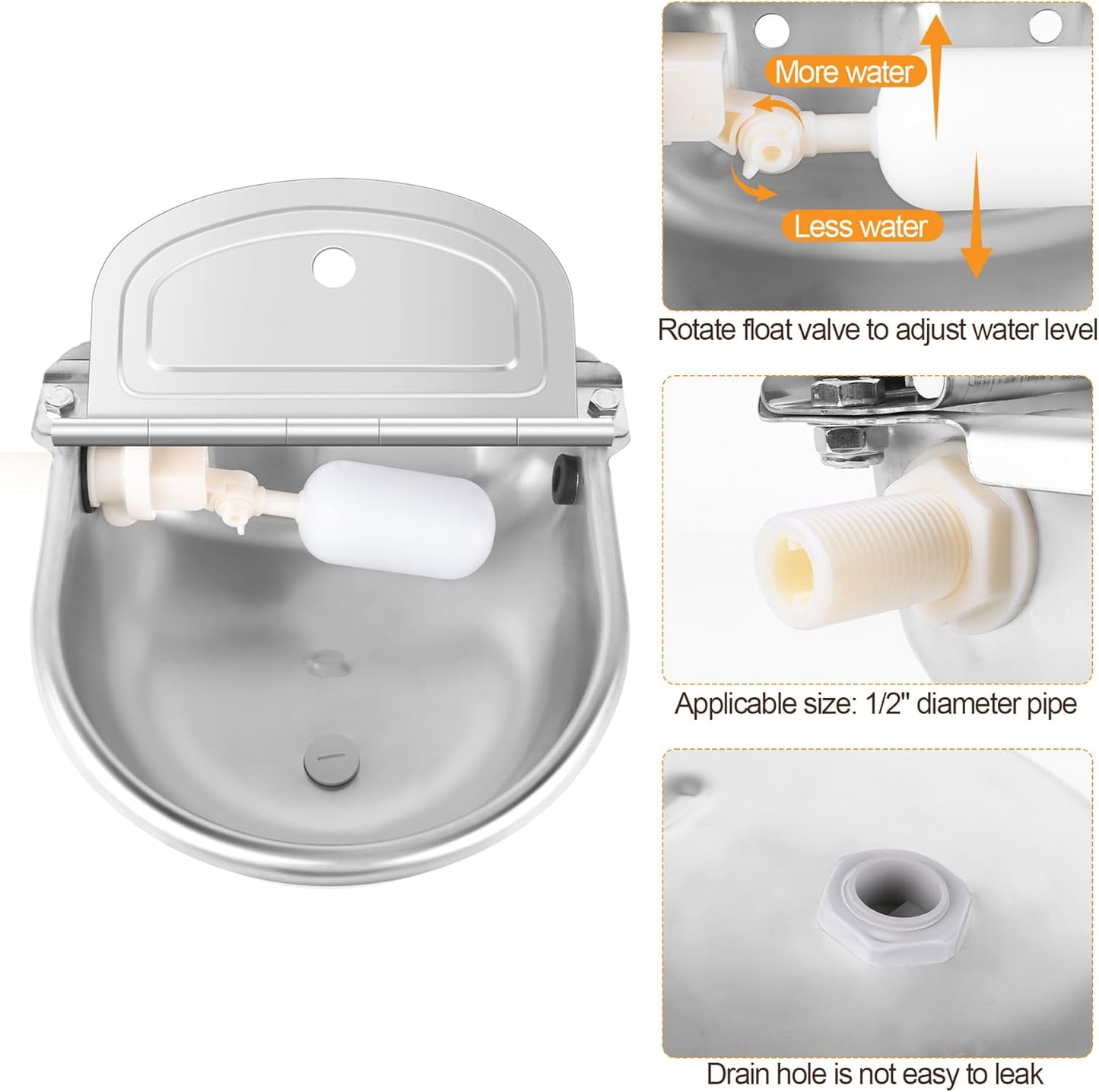 More water

Less water

Rotate float valve to adjust water level

Applicable size: 1/2" diameter pipe

Drain hole is not easy to leak