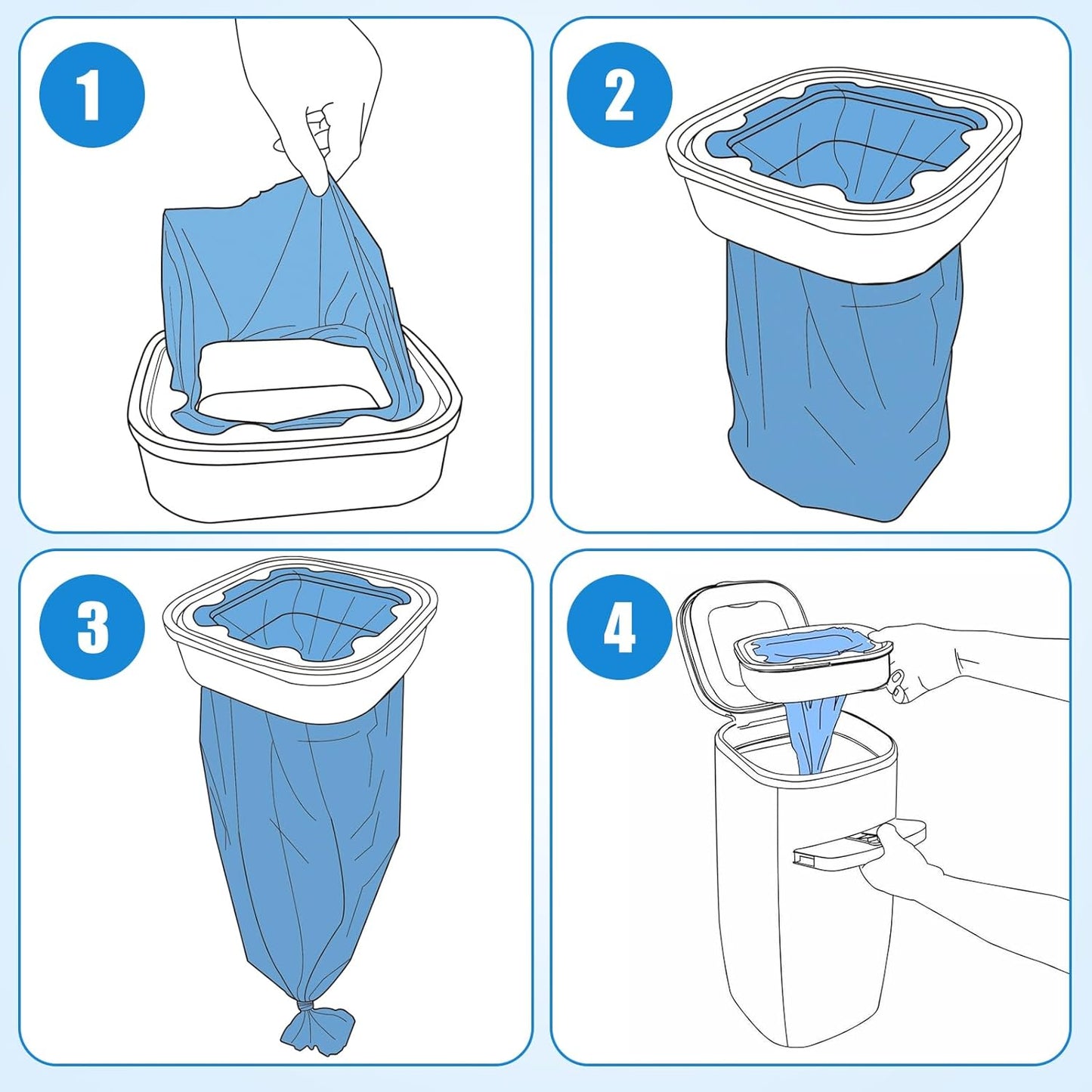 1

2

3

4