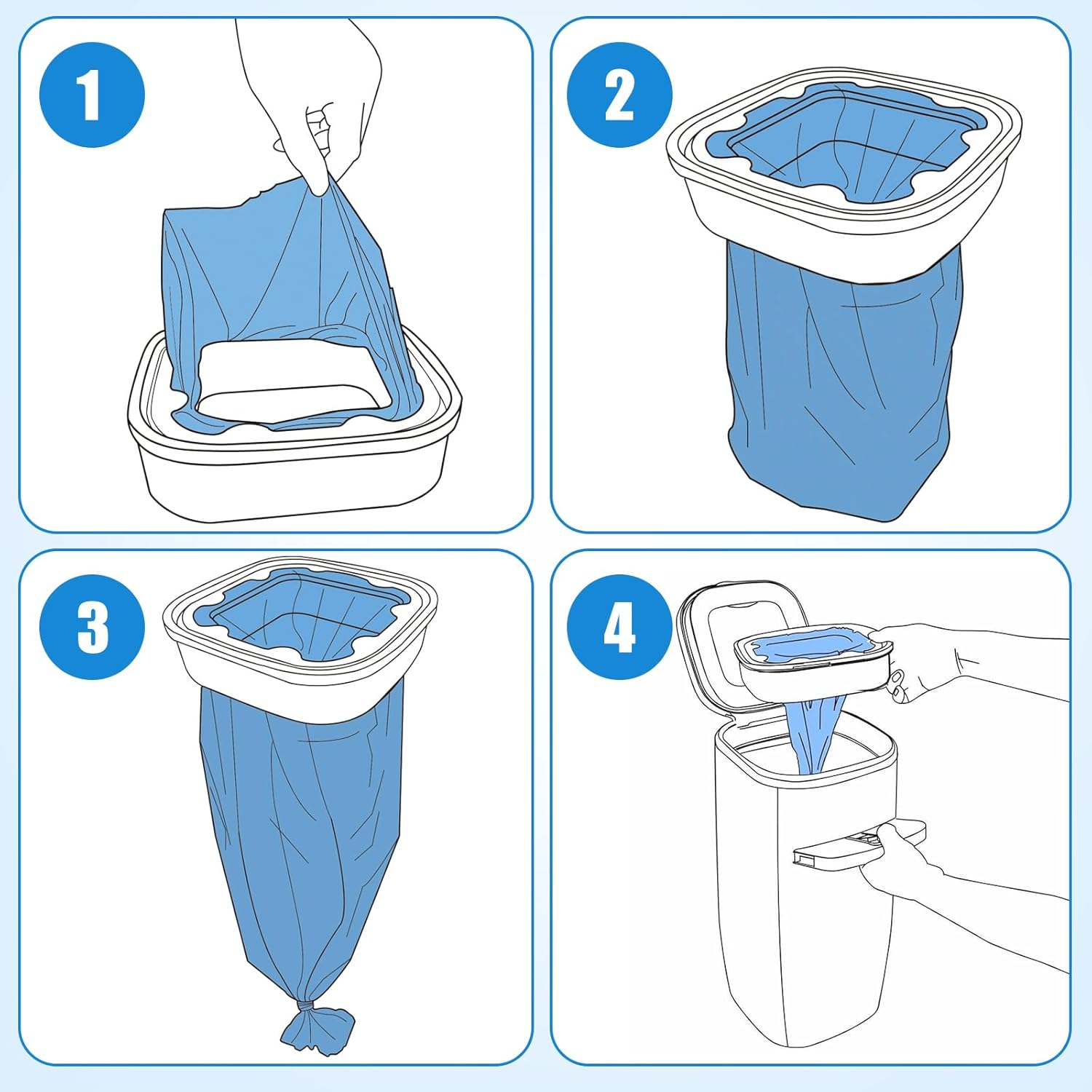 1

2

3

4