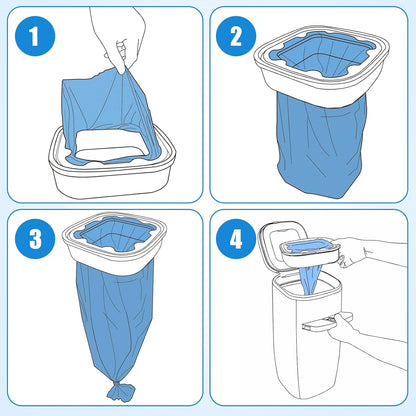 1

2

3

4