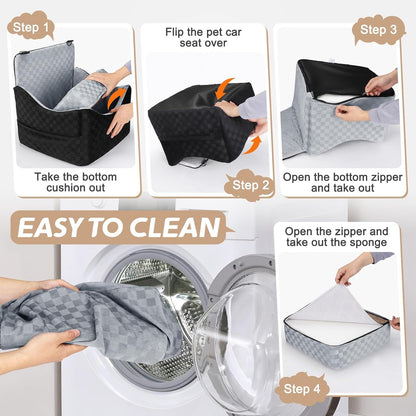 Step 1

Take the bottom cushion out

Flip the pet car seat over

Step 2

Step 3

Open the bottom zipper and take out

EASY TO CLEAN

Open the zipper and take out the sponge

Step 4