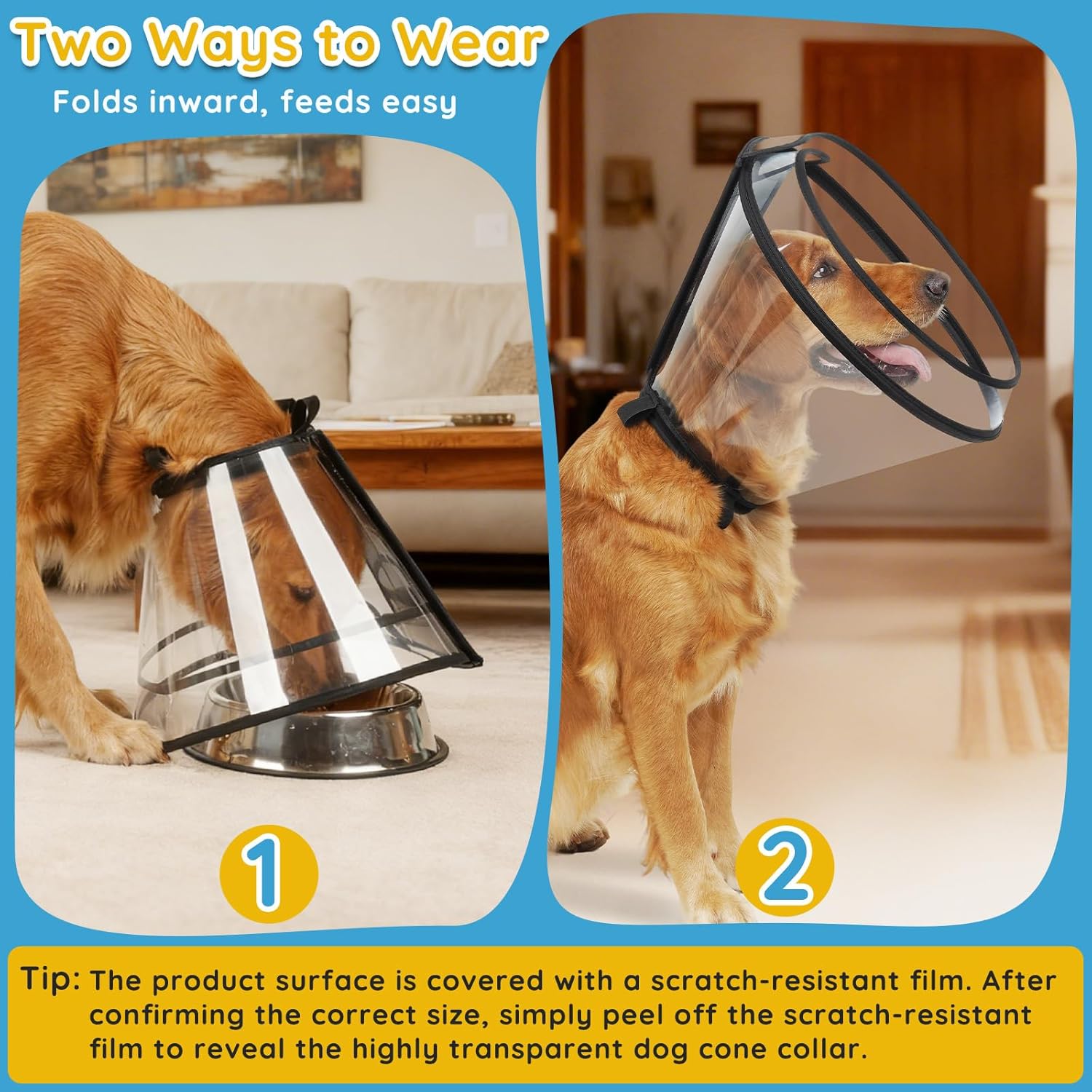 Two Ways to Wear

Folds inward, feeds easy

1

2

Tip: The product surface is covered with a scratch-resistant film. After confirming the correct size, simply peel off the scratch-resistant film to reveal the highly transparent dog cone collar.