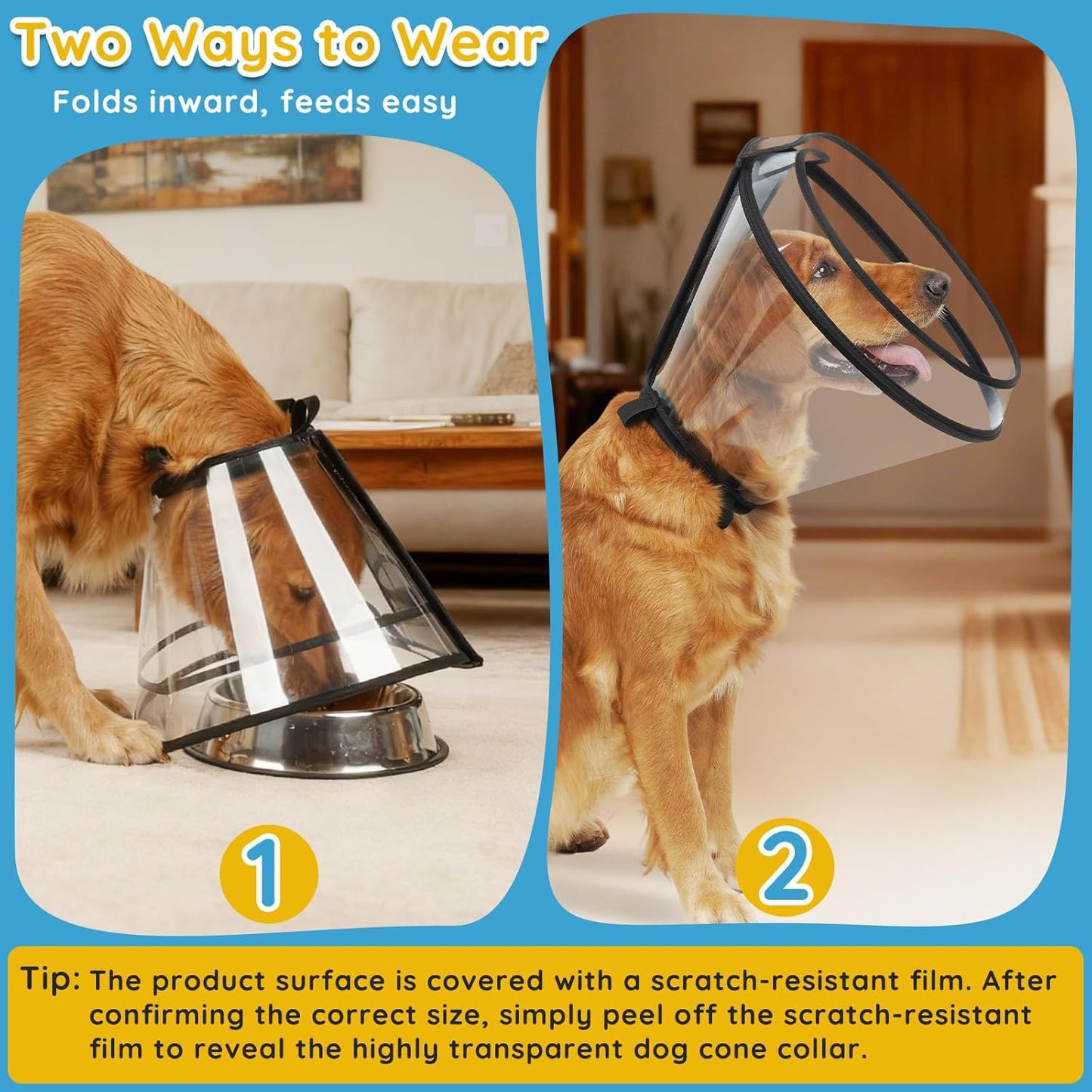 Two Ways to Wear
Folds inward, feeds easy

1

2

Tip: The product surface is covered with a scratch-resistant film. After confirming the correct size, simply peel off the scratch-resistant film to reveal the highly transparent dog cone collar.