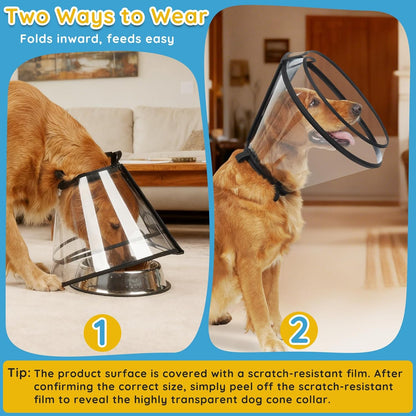 Two Ways to Wear
Folds inward, feeds easy

1

2

Tip: The product surface is covered with a scratch-resistant film. After confirming the correct size, simply peel off the scratch-resistant film to reveal the highly transparent dog cone collar.