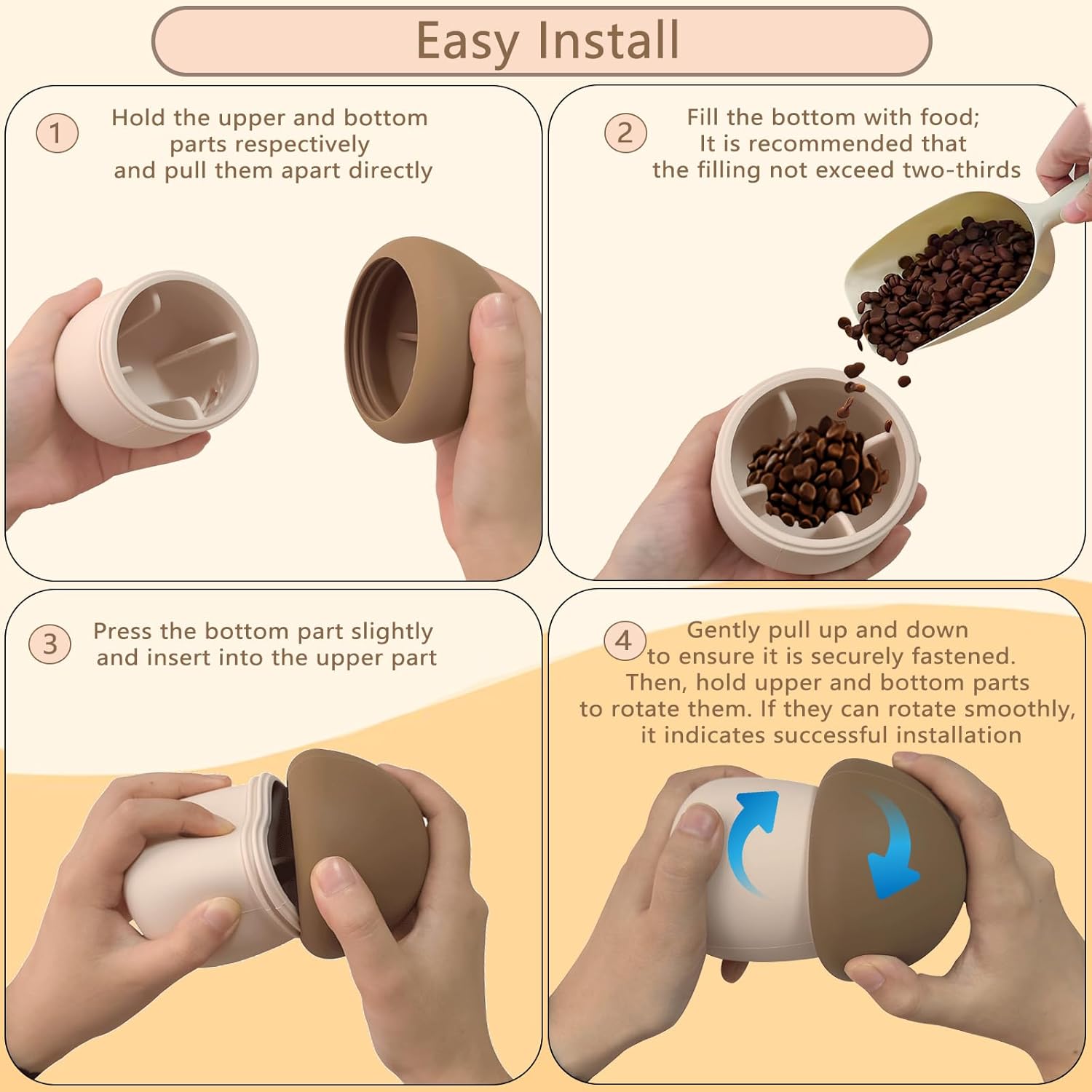 Easy Install

1 Hold the upper and bottom parts respectively and pull them apart directly

2 Fill the bottom with food; It is recommended that the filling not exceed two-thirds

3 Press the bottom part slightly and insert into the upper part

4 Gently pull up and down to ensure it is securely fastened. Then, hold upper and bottom parts to rotate them. If they can rotate smoothly, it indicates successful installation