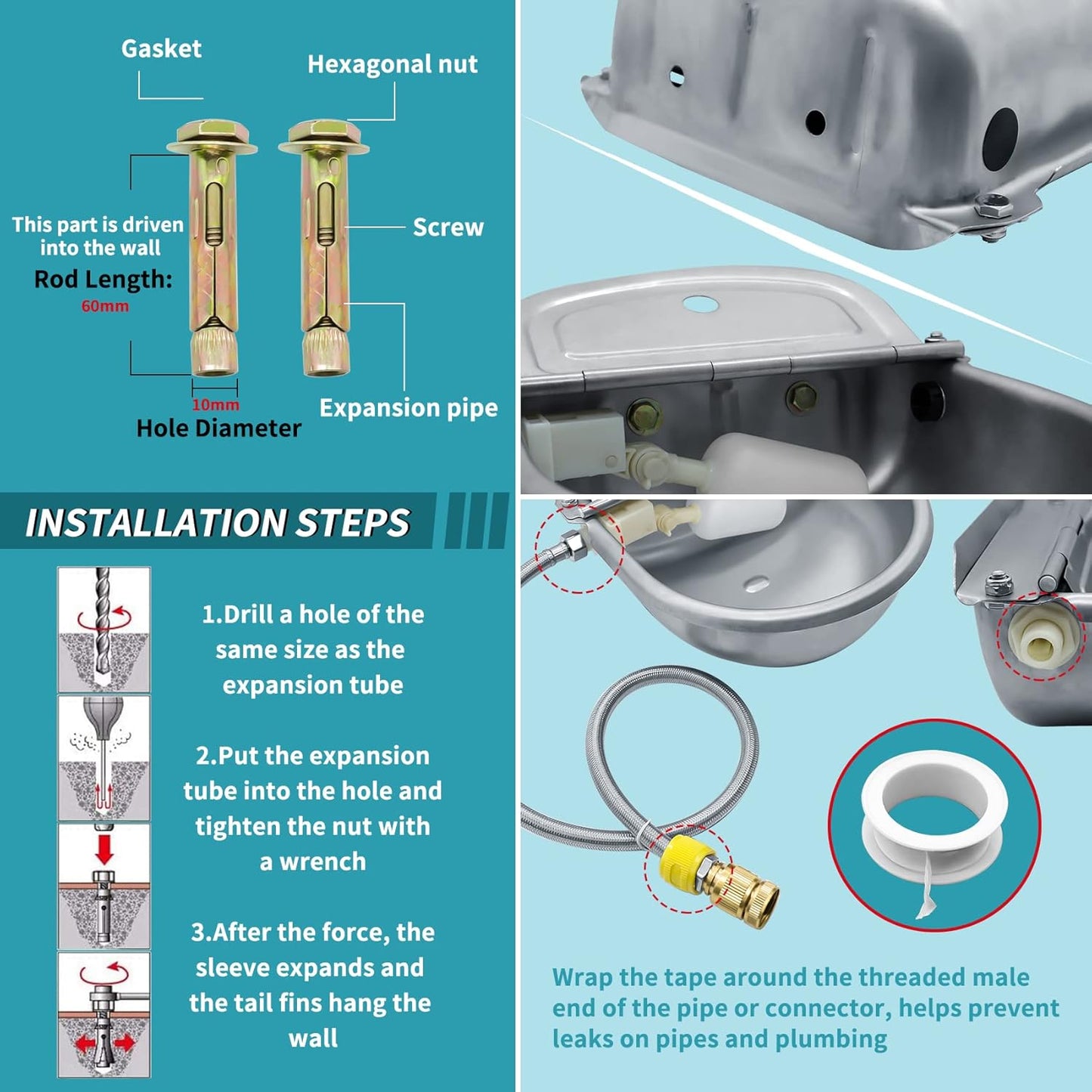 Gasket

Hexagonal nut

This part is driven into the wall

Rod Length:
60mm

Screw

10mm
Hole Diameter

Expansion pipe

INSTALLATION STEPS

1.Drill a hole of the same size as the expansion tube

2.Put the expansion tube into the hole and tighten the nut with a wrench

3.After the force, the sleeve expands and the tail fins hang the wall

Wrap the tape around the threaded male end of the pipe or connector, helps prevent leaks on pipes and plumbing