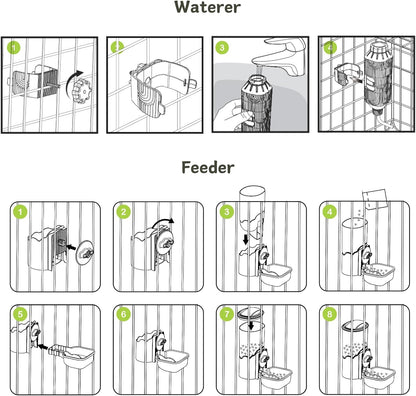 Waterer

1

2

3

4

Feeder

1

2

3

4

5

6

7

8