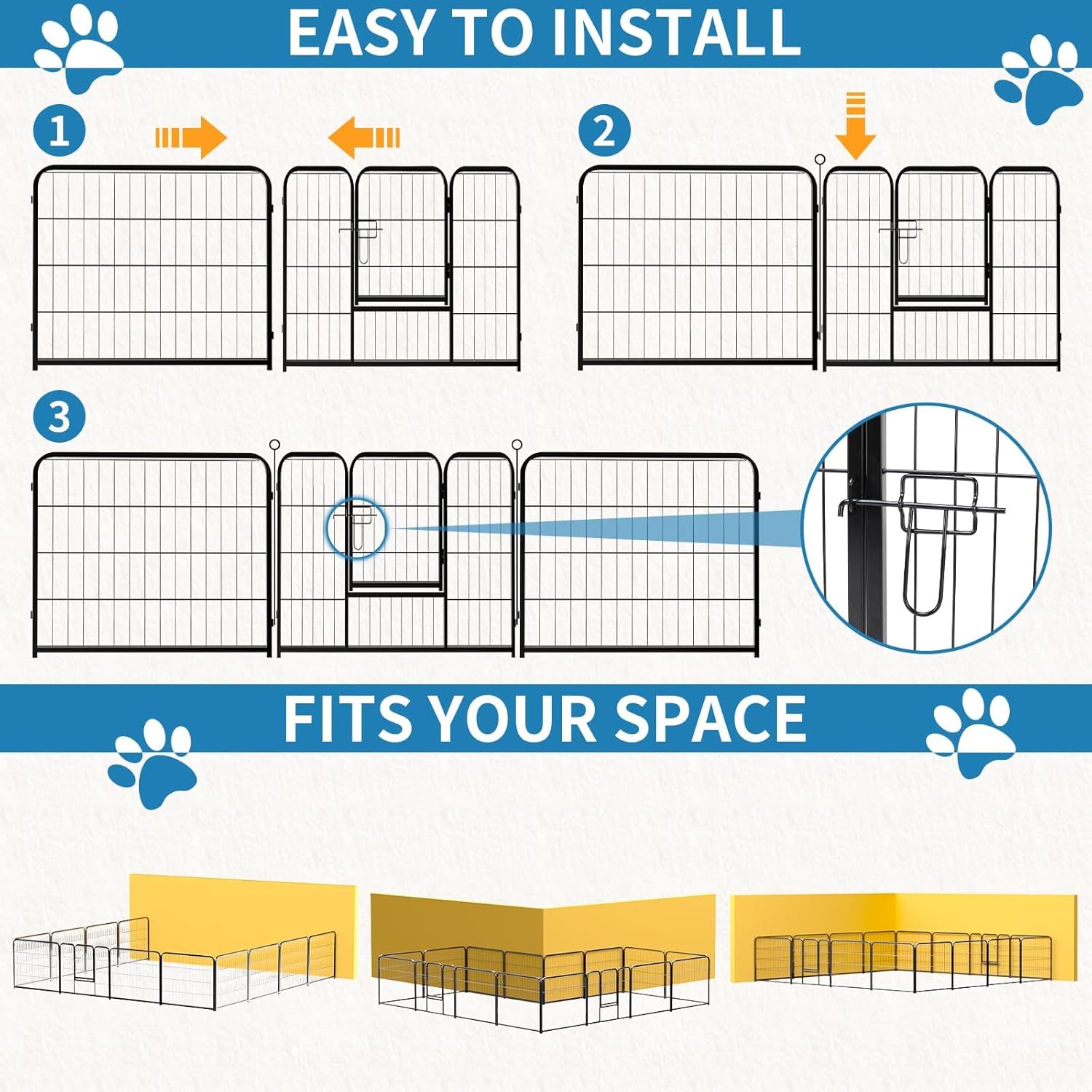 EASY TO INSTALL

1

2

3

FITS YOUR SPACE