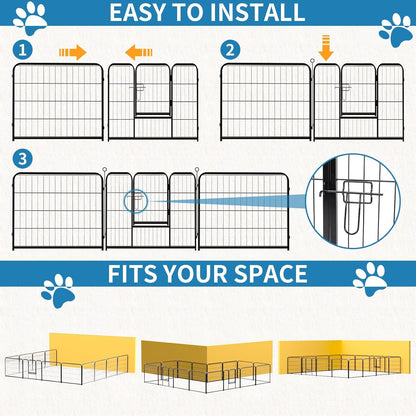 EASY TO INSTALL

1

2

3

FITS YOUR SPACE