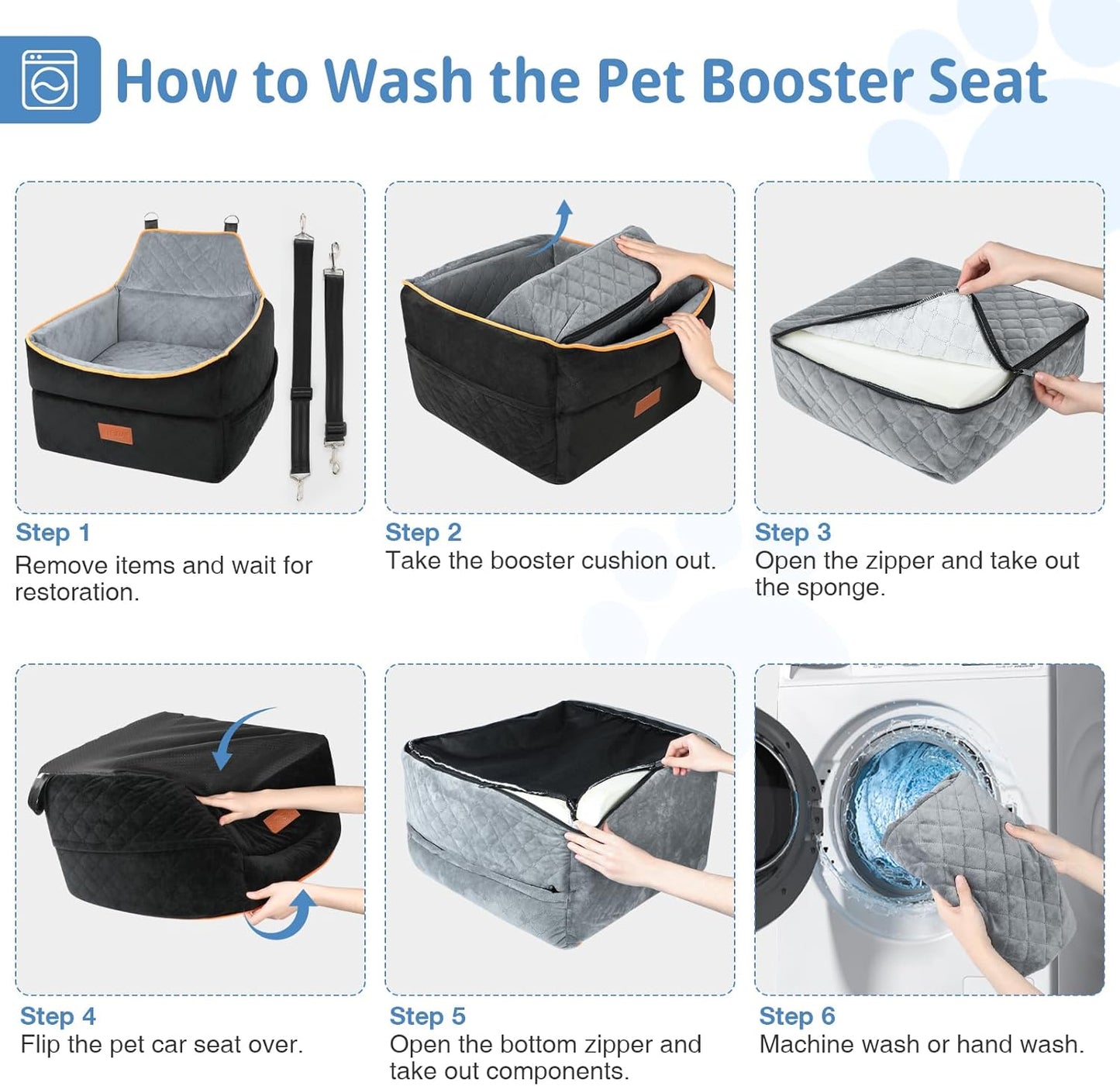 How to Wash the Pet Booster Seat

Step 1
Remove items and wait for restoration.

Step 2
Take the booster cushion out.

Step 3
Open the zipper and take out the sponge.

Step 4
Flip the pet car seat over.

Step 5
Open the bottom zipper and take out components.

Step 6
Machine wash or hand wash.