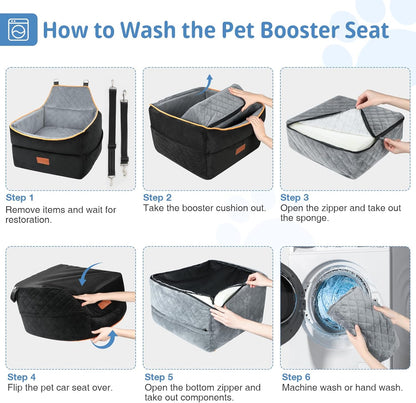 How to Wash the Pet Booster Seat

Step 1
Remove items and wait for restoration.

Step 2
Take the booster cushion out.

Step 3
Open the zipper and take out the sponge.

Step 4
Flip the pet car seat over.

Step 5
Open the bottom zipper and take out components.

Step 6
Machine wash or hand wash.