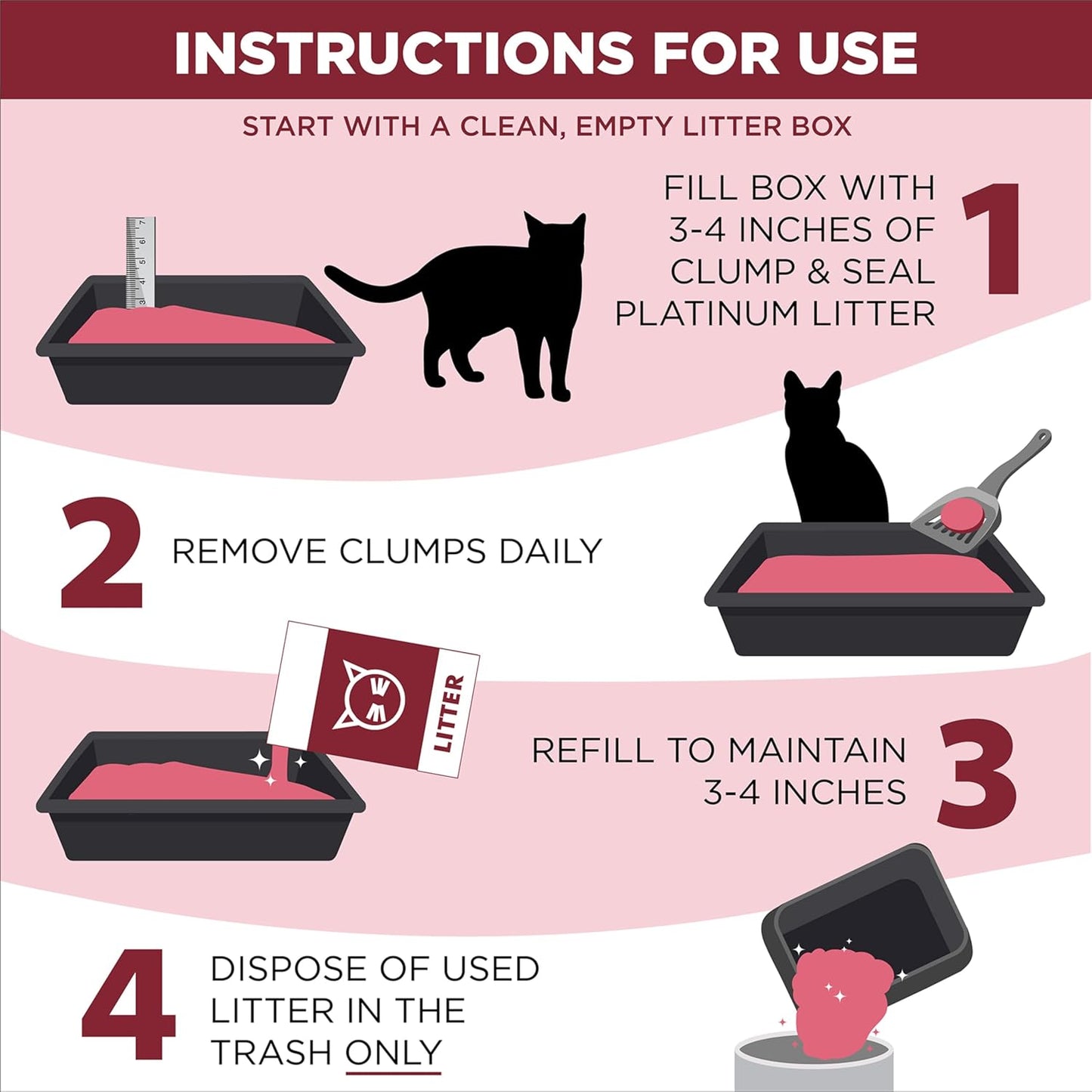 INSTRUCTIONS FOR USE

START WITH A CLEAN, EMPTY LITTER BOX

FILL BOX WITH 3-4 INCHES OF CLUMP & SEAL PLATINUM LITTER 1

3 4 5 6 7

2 REMOVE CLUMPS DAILY

LITTER

REFILL TO MAINTAIN 3-4 INCHES 3

4 DISPOSE OF USED LITTER IN THE TRASH ONLY