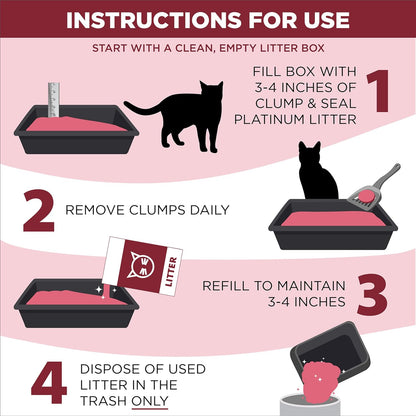 INSTRUCTIONS FOR USE

START WITH A CLEAN, EMPTY LITTER BOX

FILL BOX WITH 3-4 INCHES OF CLUMP & SEAL PLATINUM LITTER 1

2 REMOVE CLUMPS DAILY

LITTER

REFILL TO MAINTAIN 3-4 INCHES 3

4 DISPOSE OF USED LITTER IN THE TRASH ONLY