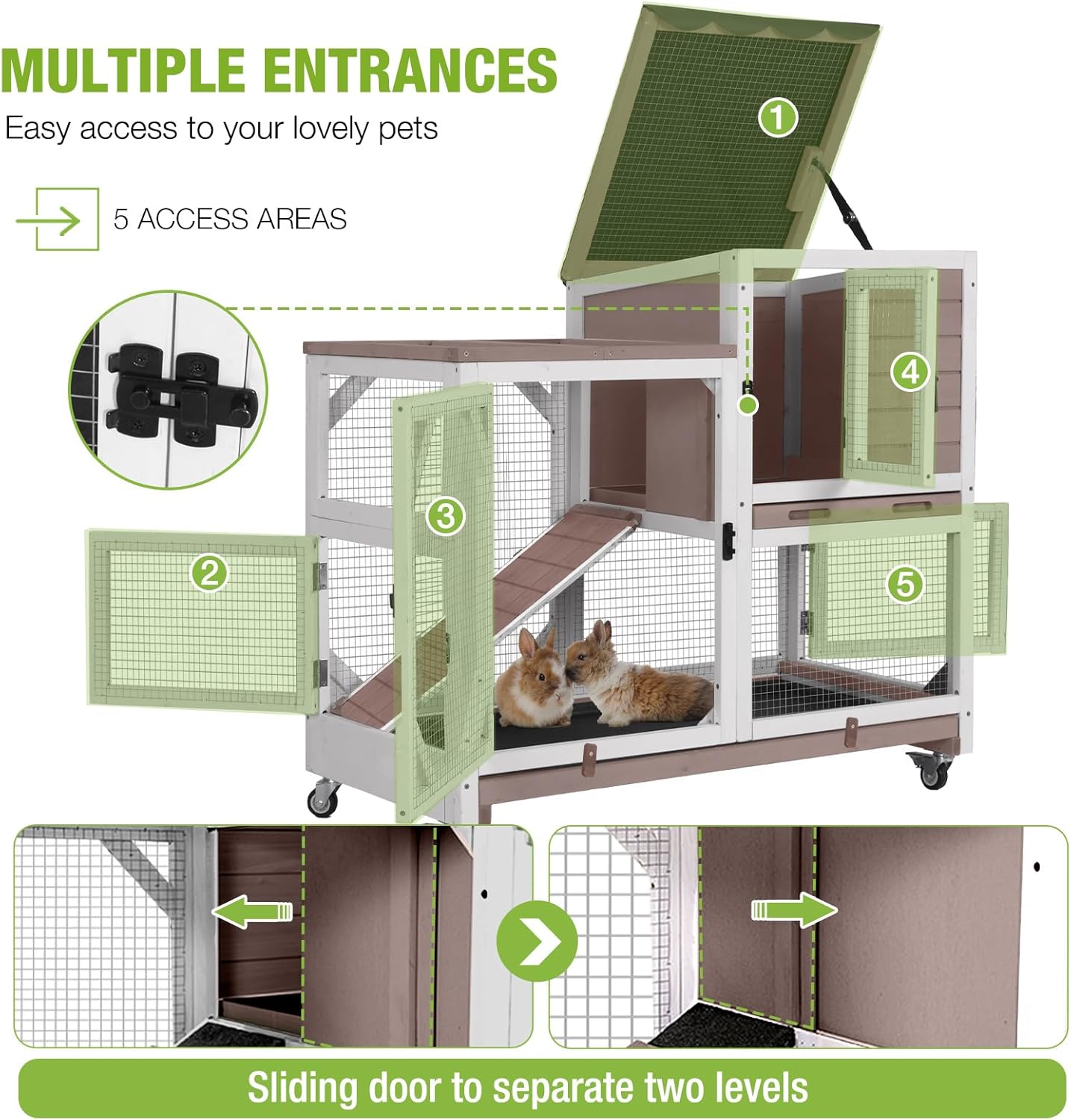 MULTIPLE ENTRANCES

Easy access to your lovely pets

5 ACCESS AREAS

1

2

3

4

5

Sliding door to separate two levels