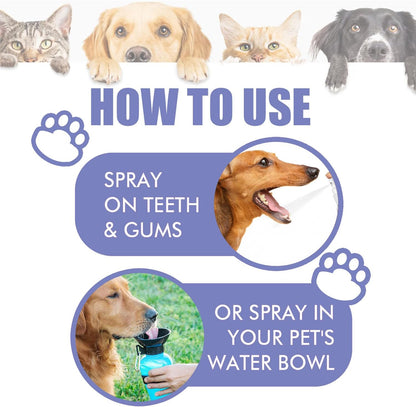 HOW TO USE

SPRAY ON TEETH & GUMS

OR SPRAY IN YOUR PET'S WATER BOWL