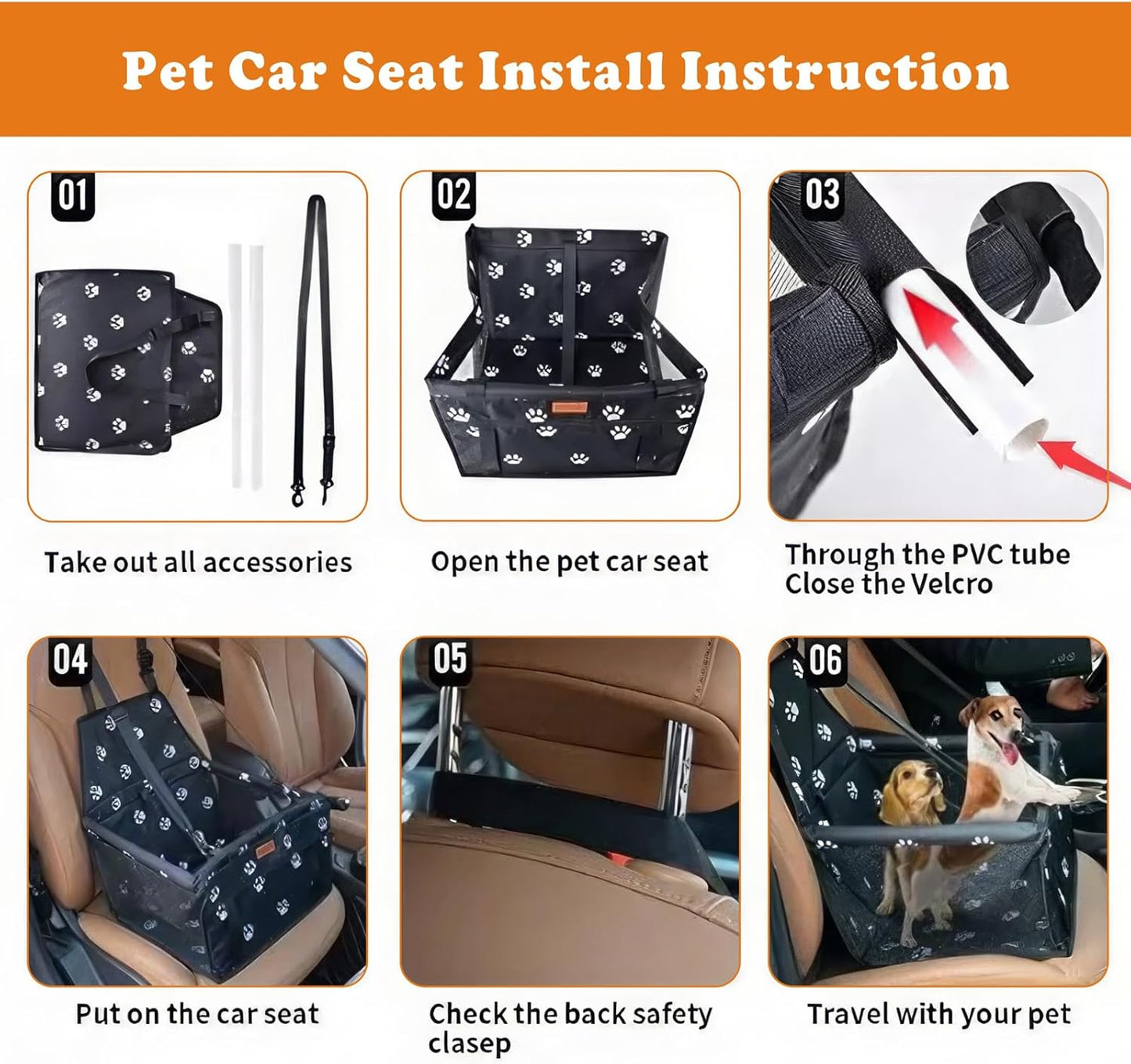 Pet Car Seat Install Instruction

01

Take out all accessories

02

Open the pet car seat

03

Through the PVC tube Close the Velcro

04

Put on the car seat

05

Check the back safety clasep

06

Travel with your pet