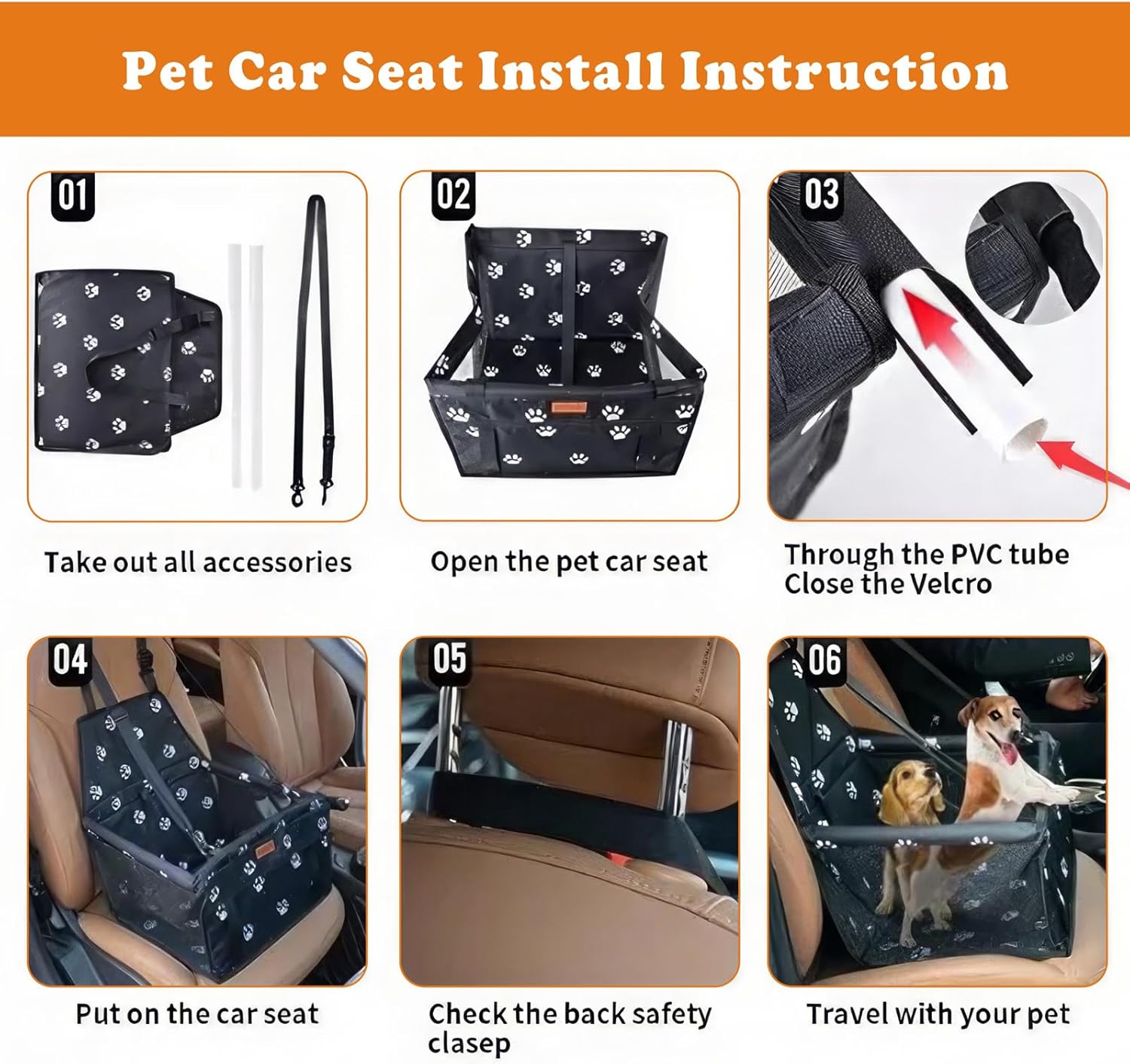 Pet Car Seat Install Instruction

01

Take out all accessories

02

Open the pet car seat

03

Through the PVC tube
Close the Velcro

04

Put on the car seat

05

Check the back safety clasep

06

Travel with your pet