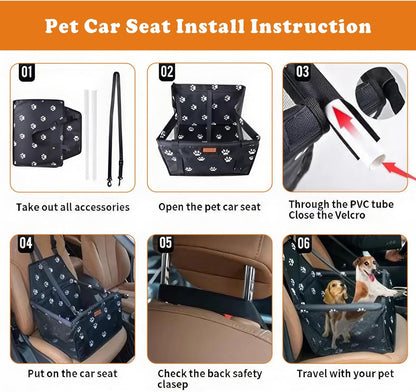 Pet Car Seat Install Instruction

01

Take out all accessories

02

Open the pet car seat

03

Through the PVC tube
Close the Velcro

04

Put on the car seat

05

Check the back safety clasep

06

Travel with your pet