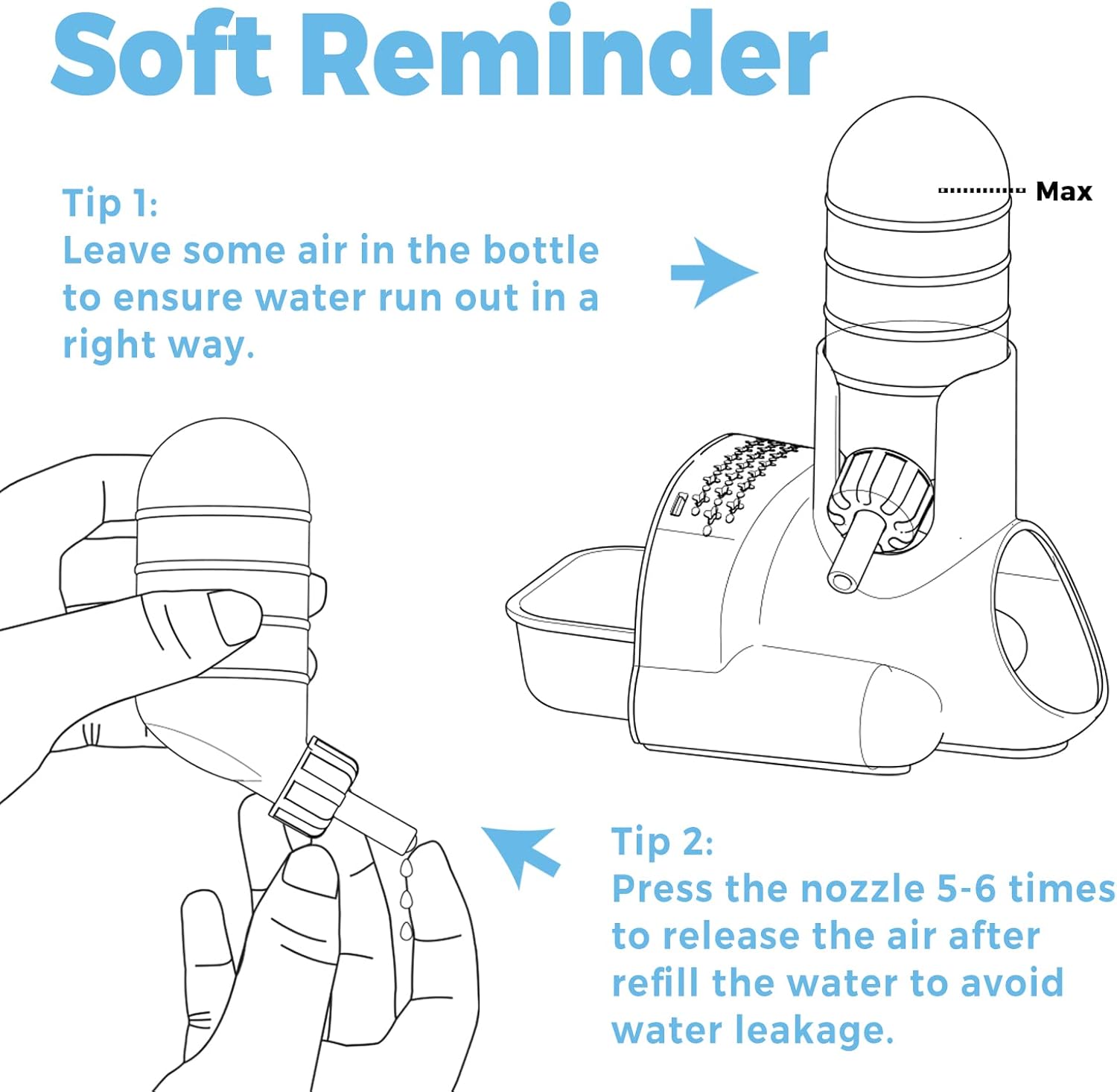 Soft Reminder

Tip 1:
Leave some air in the bottle to ensure water run out in a right way.

Max

Tip 2:
Press the nozzle 5-6 times to release the air after refill the water to avoid water leakage.